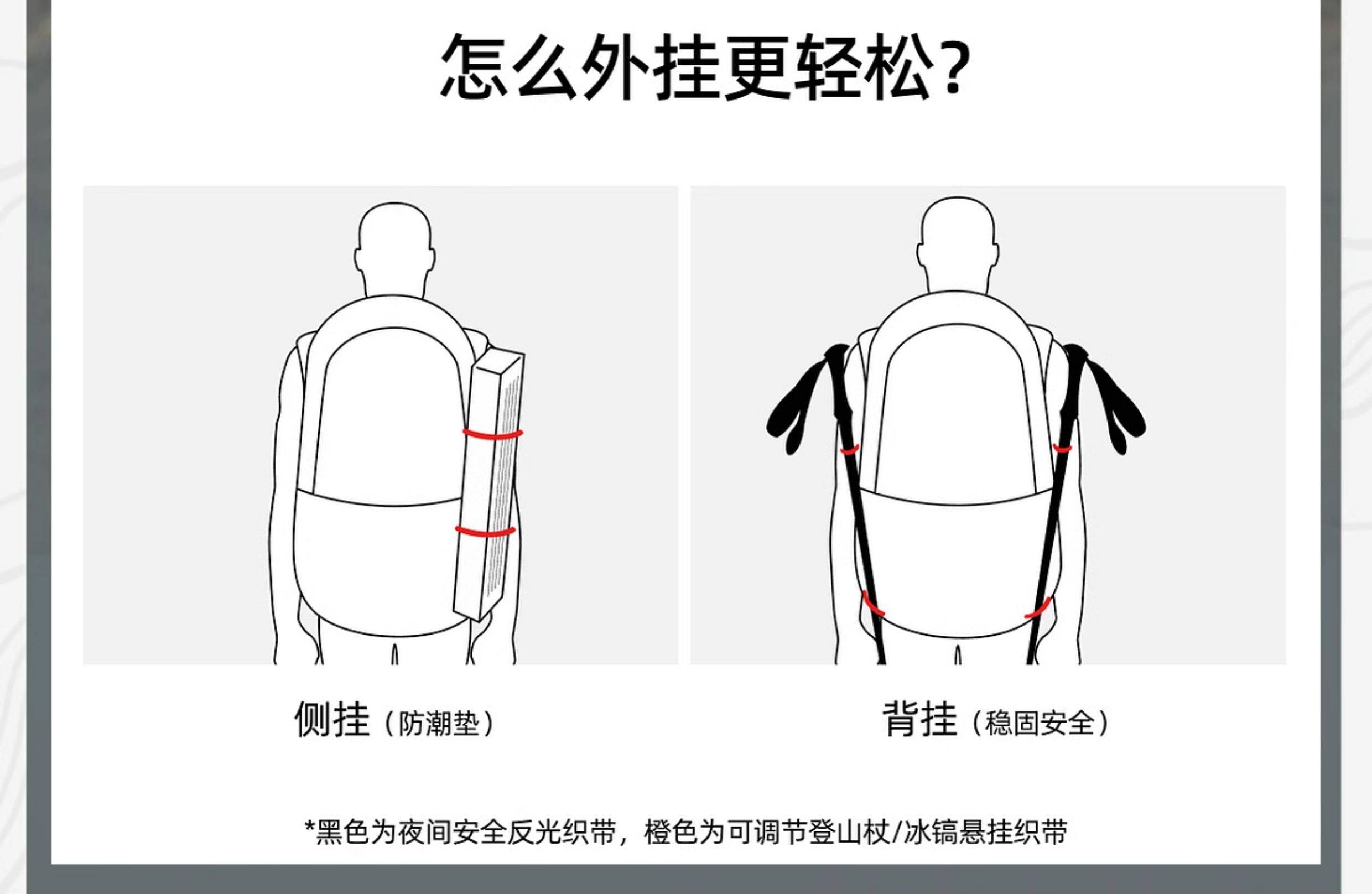 怎么外挂更轻松?

侧挂（防潮垫）

背挂（稳固安全）

*黑色为夜间安全反光织带，橙色为可调节登山杖/冰镐悬挂织带