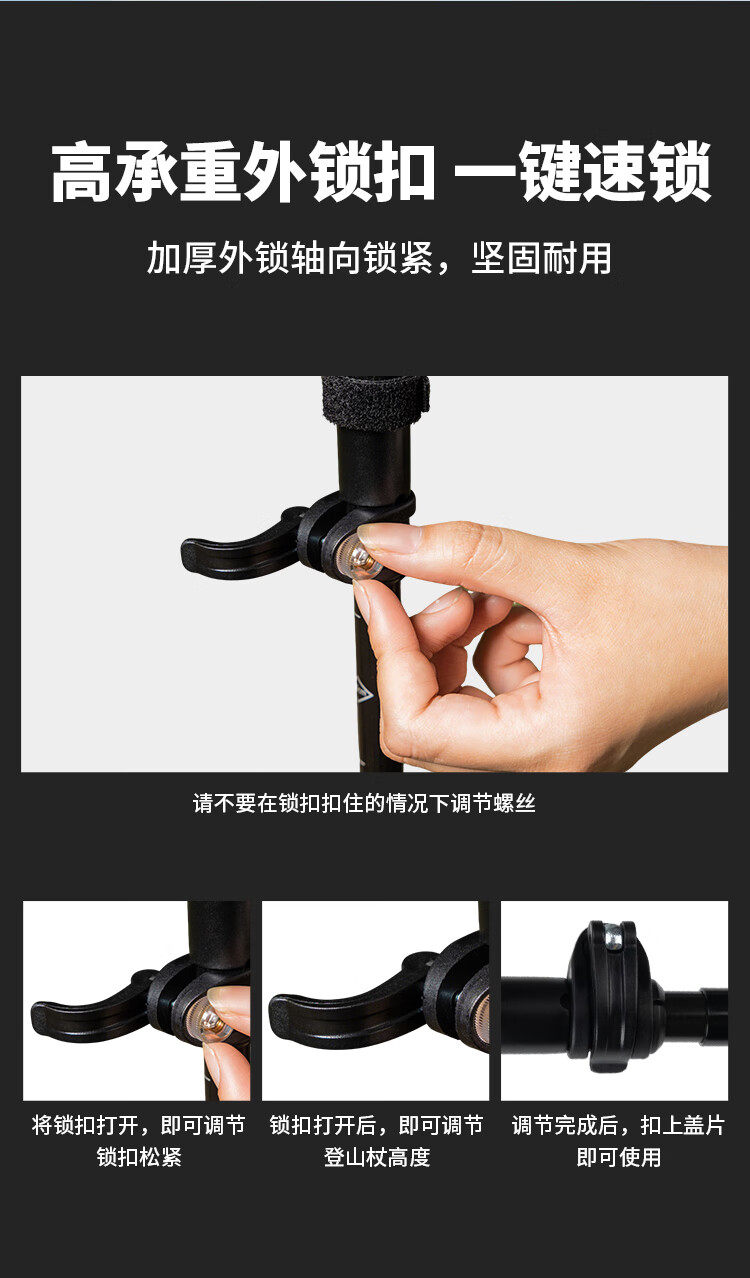 高承重外锁扣 一键速锁

加厚外锁轴向锁紧，坚固耐用

请不要在锁扣扣住的情况下调节螺丝

将锁扣打开，即可调节锁扣松紧

锁扣打开后，即可调节登山杖高度

调节完成后，扣上盖片即可使用