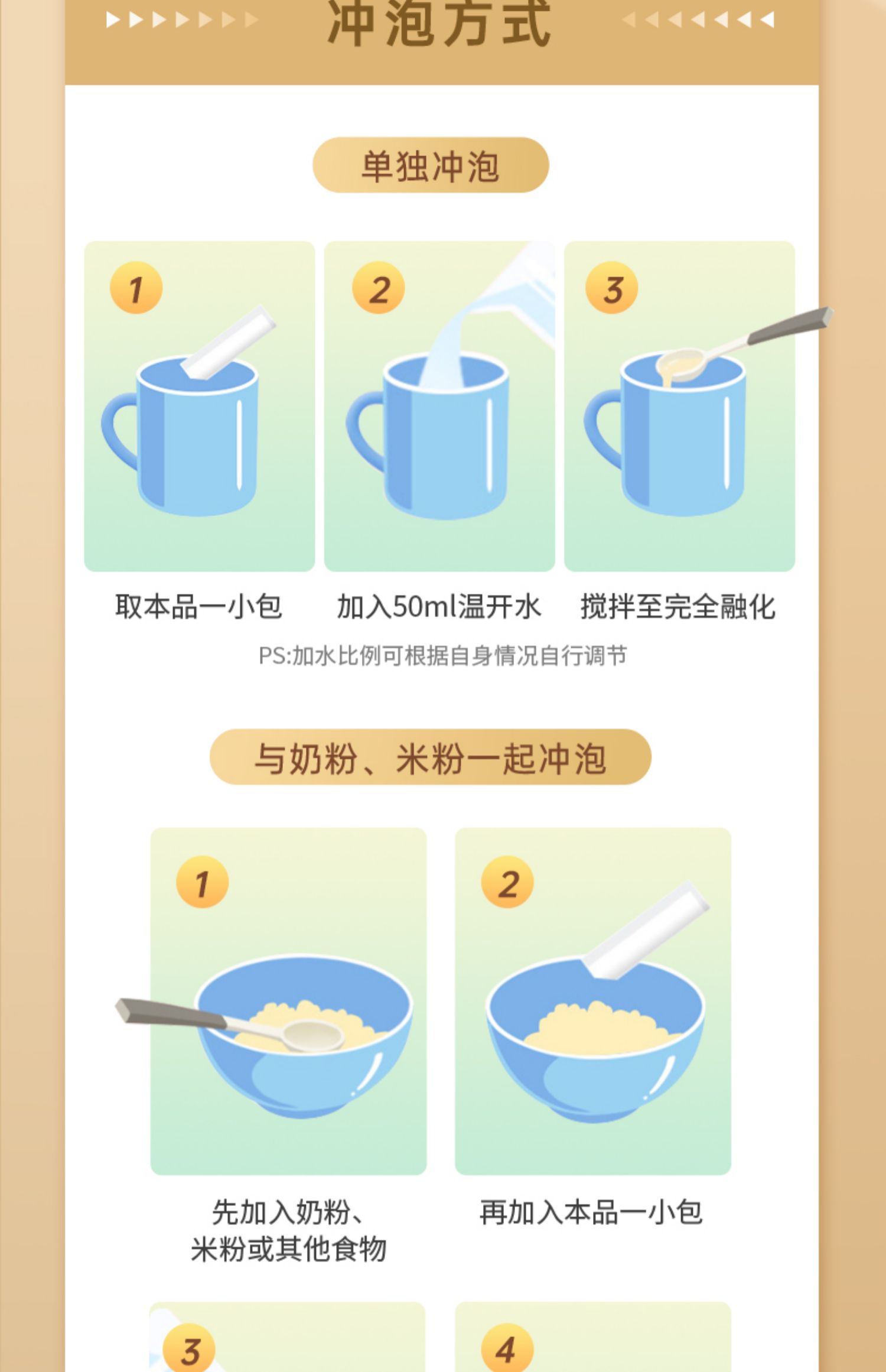 冲泡方式

单独冲泡

1

2

3

取本品一小包

加入50ml温开水

搅拌至完全融化

PS:加水比例可根据自身情况自行调节

与奶粉、米粉一起冲泡

1

2

先加入奶粉、米粉或其他食物

再加入本品一小包

3

4