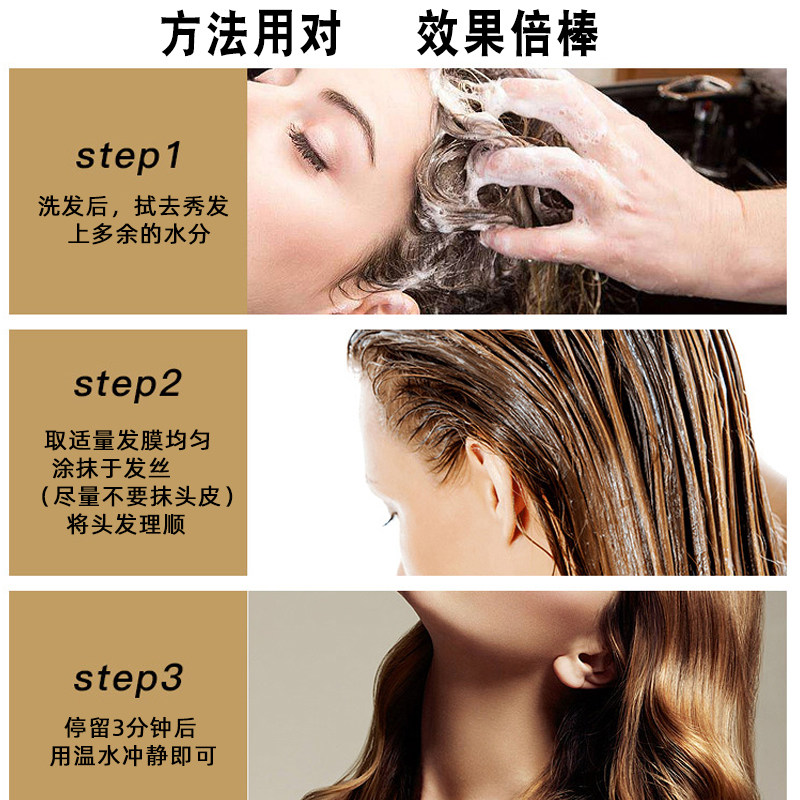 方法用对　效果倍棒

step1

洗发后，拭去秀发上多余的水分

step2

取适量发膜均匀涂抹于发丝（尽量不要抹头皮）将头发理顺

step3

停留3分钟后用温水冲静即可