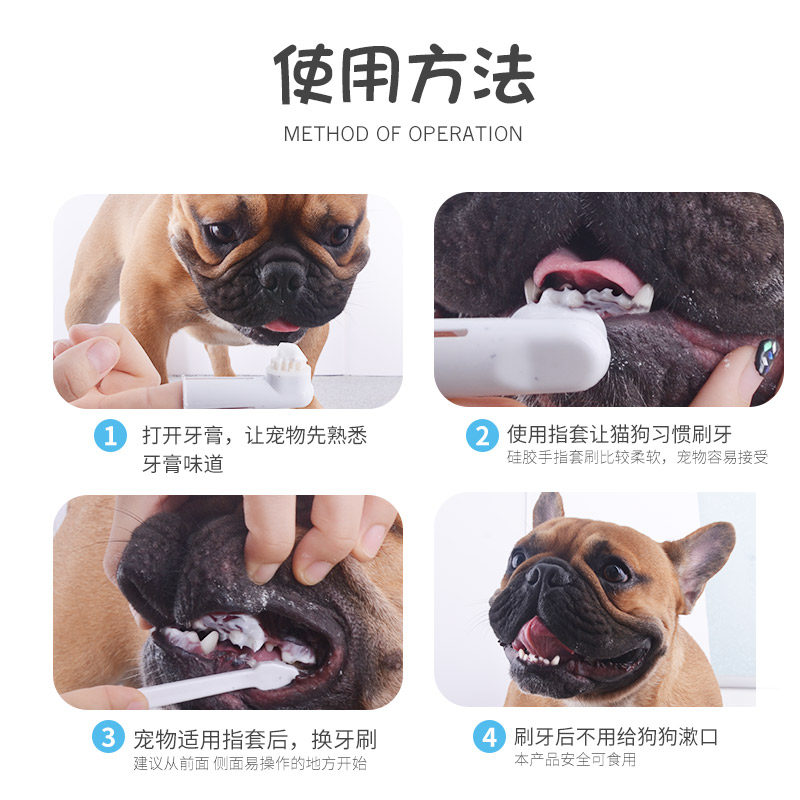 使用方法

METHOD OF OPERATION

1 打开牙膏，让宠物先熟悉牙膏味道

2 使用指套让猫狗习惯刷牙
硅胶手指套刷比较柔软，宠物容易接受

3 宠物适用指套后，换牙刷
建议从前面 侧面易操作的地方开始

4 刷牙后不用给狗狗漱口
本产品安全可食用