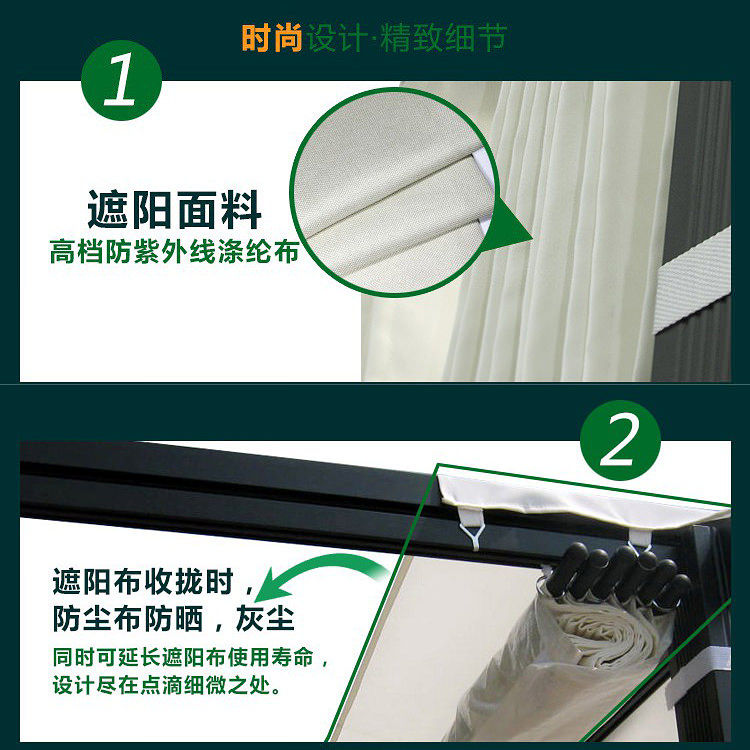 时尚设计·精致细节

1

遮阳面料
高档防紫外线涤纶布

2

遮阳布收拢时，
防尘布防晒，灰尘

同时可延长遮阳布使用寿命，
设计尽在点滴细微之处。