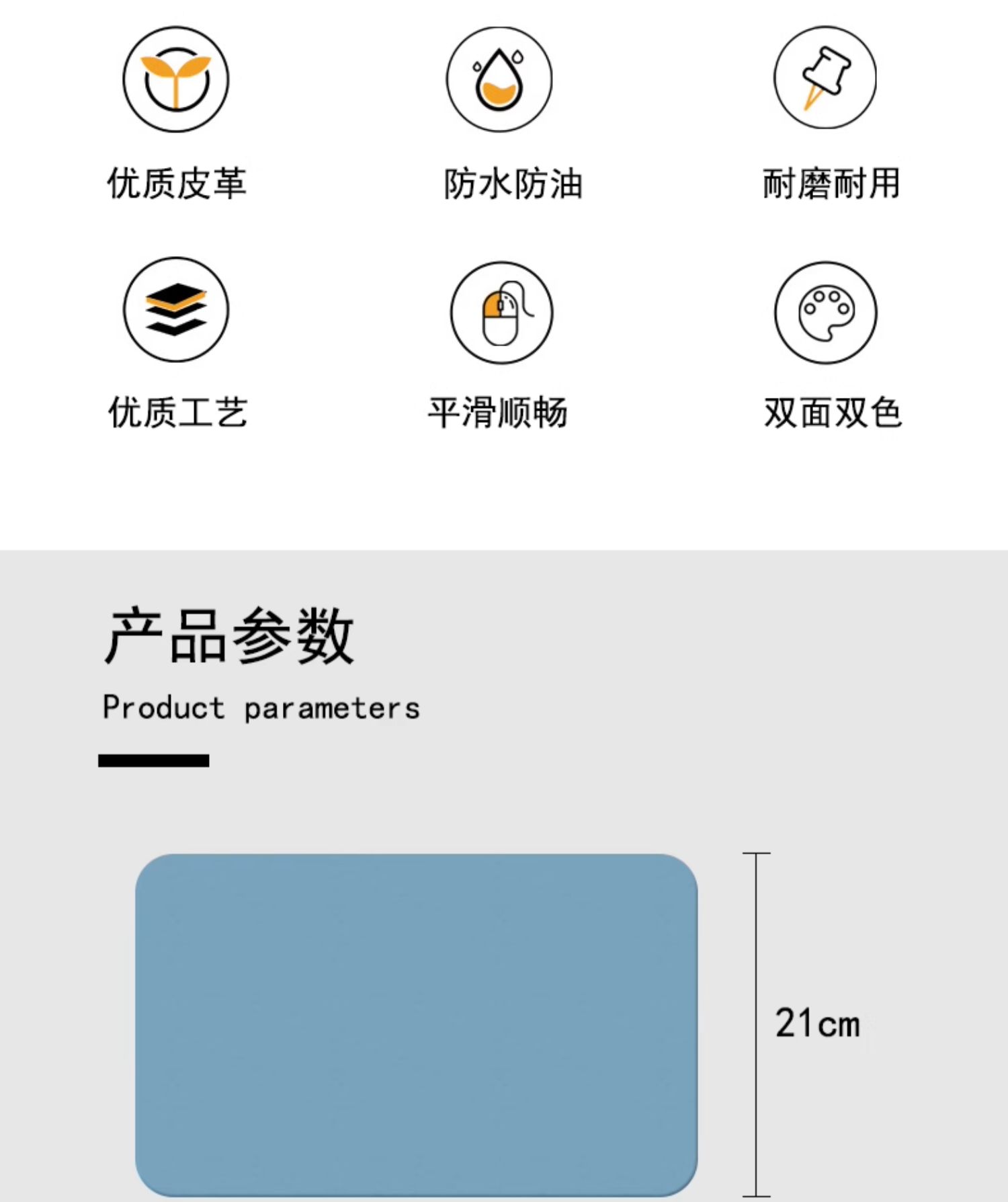 优质皮革 防水防油 耐磨耐用

优质工艺 平滑顺畅 双面双色

产品参数

Product parameters

21cm