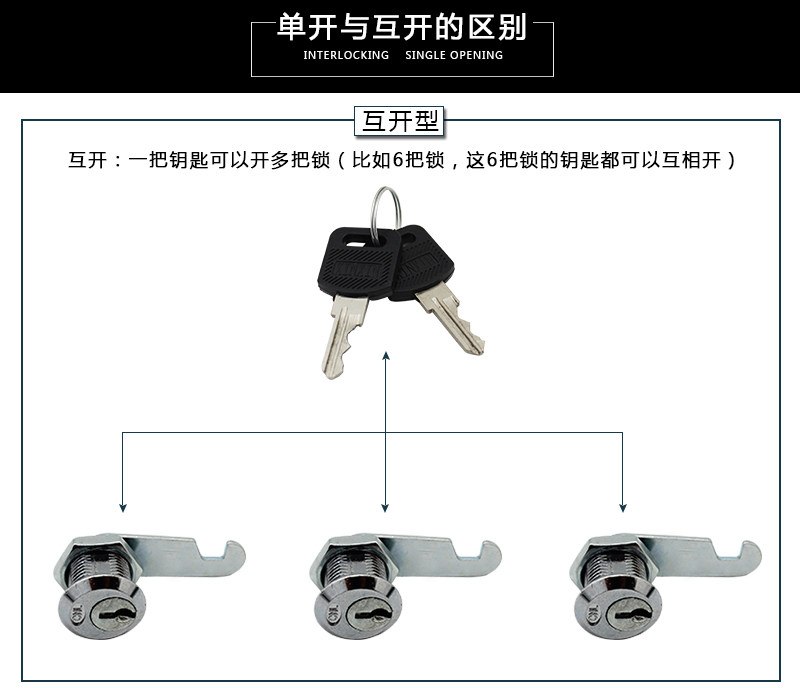 单开与互开的区别
INTERLOCKING SINGLE OPENING

互开型

互开：一把钥匙可以开多把锁（比如6把锁，这6把锁的钥匙都可以互相开）