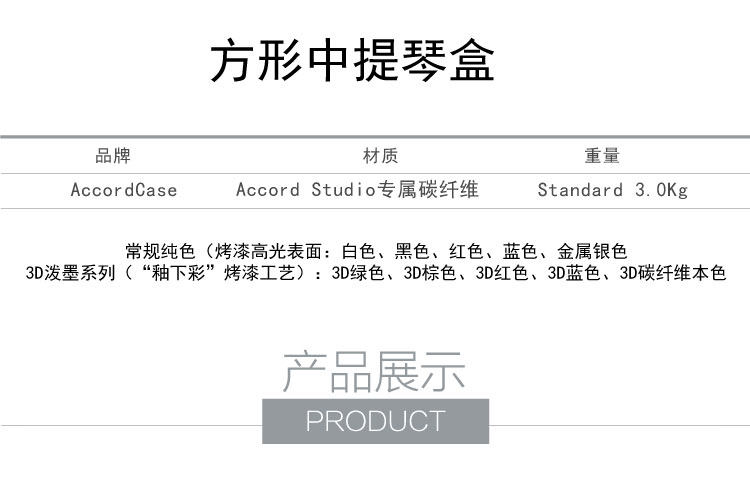 方形中提琴盒

| 品牌 | 材质 | 重量 |
|---|---|---|
| AccordCase | Accord Studio专属碳纤维 | Standard 3.0Kg |

常规纯色（烤漆高光表面：白色、黑色、红色、蓝色、金属银色
3D泼墨系列（“釉下彩”烤漆工艺）：3D绿色、3D棕色、3D红色、3D蓝色、3D碳纤维本色

产品展示
PRODUCT