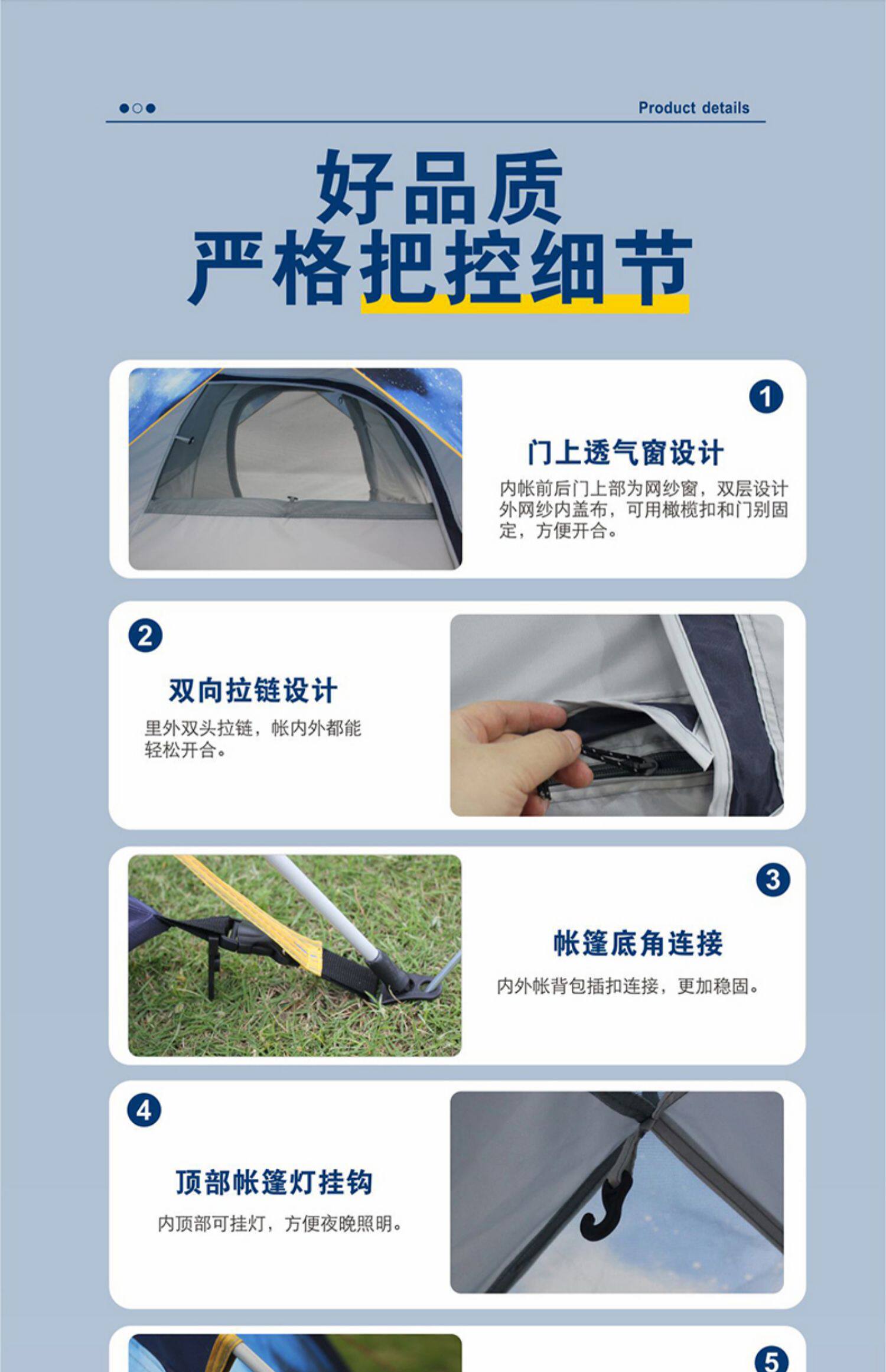 Product details

好品质
严格把控细节

1

门上透气窗设计

内帐前后门上部为网纱窗，双层设计外网纱内盖布，可用橄榄扣和门别固定，方便开合。

2

双向拉链设计

里外双头拉链，帐内外都能轻松开合。

3

帐篷底角连接

内外帐背包插扣连接，更加稳固。

4

顶部帐篷灯挂钩

内顶部可挂灯，方便夜晚照明。

5