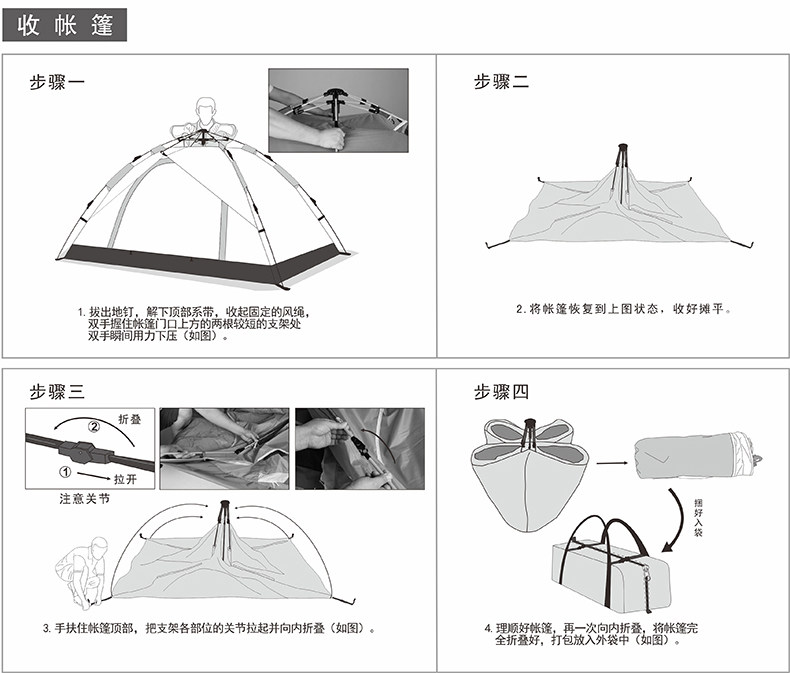 收帐篷

步骤一

1. 拔出地钉，解下顶部系带，收起固定的风绳，双手握住帐篷门口上方的两根较短的支架处双手瞬间用力下压（如图）。

步骤二

2. 将帐篷恢复到上图状态，收好摊平。

步骤三

② 折叠
① 拉开
注意关节

3. 手扶住帐篷顶部，把支架各部位的关节拉起并向内折叠（如图）。

步骤四

捆好入袋

4. 理顺好帐篷，再一次向内折叠，将帐篷完全折叠好，打包放入外袋中（如图）。