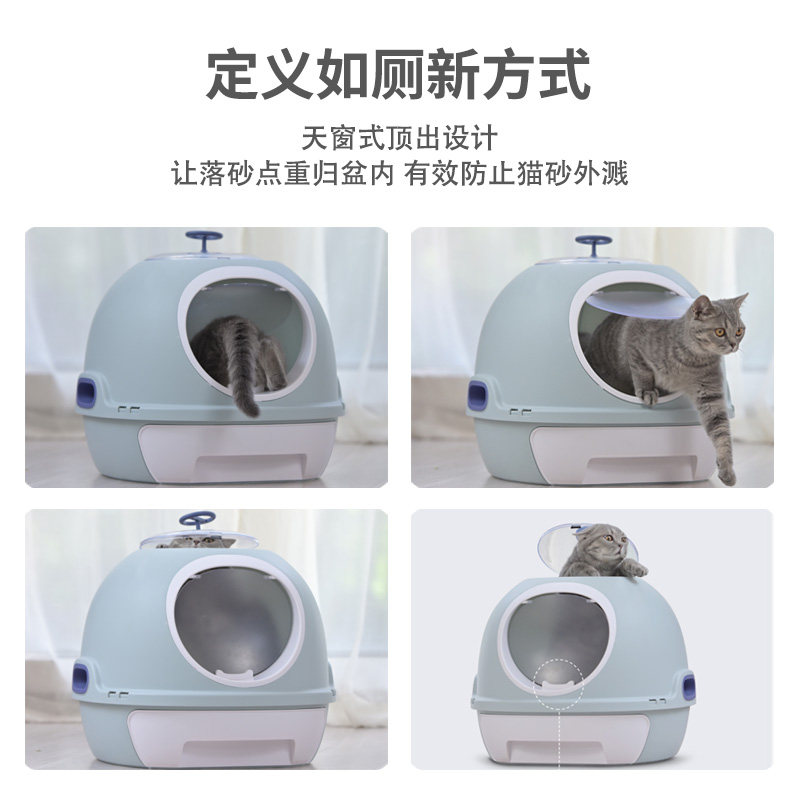 定义如厕新方式

天窗式顶出设计
让落砂点重归盆内 有效防止猫砂外溅