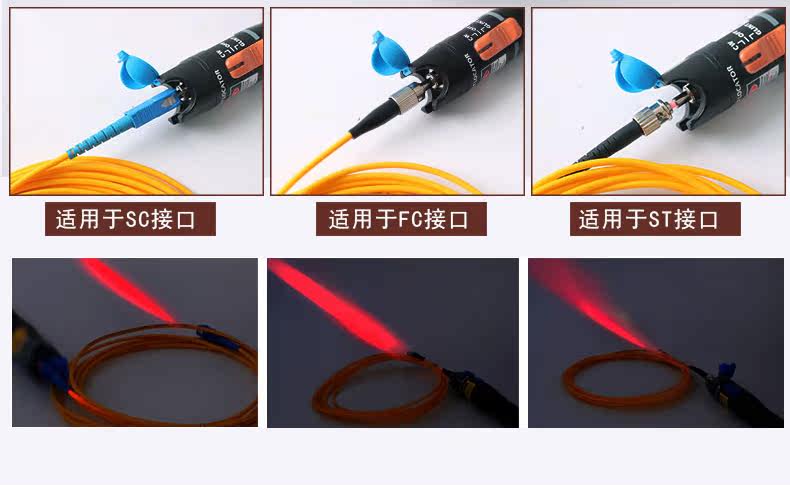 适用于SC接口

适用于FC接口

适用于ST接口