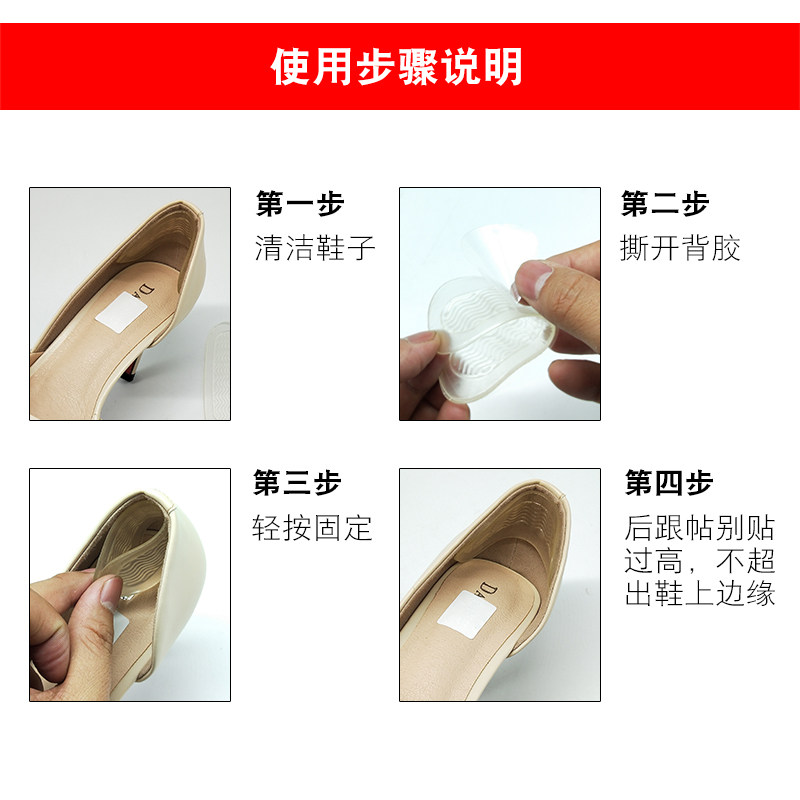 使用步骤说明

DA

第一步
清洁鞋子

第二步
撕开背胶

第三步
轻按固定

DA

第四步
后跟帖别贴过高，不超出鞋上边缘