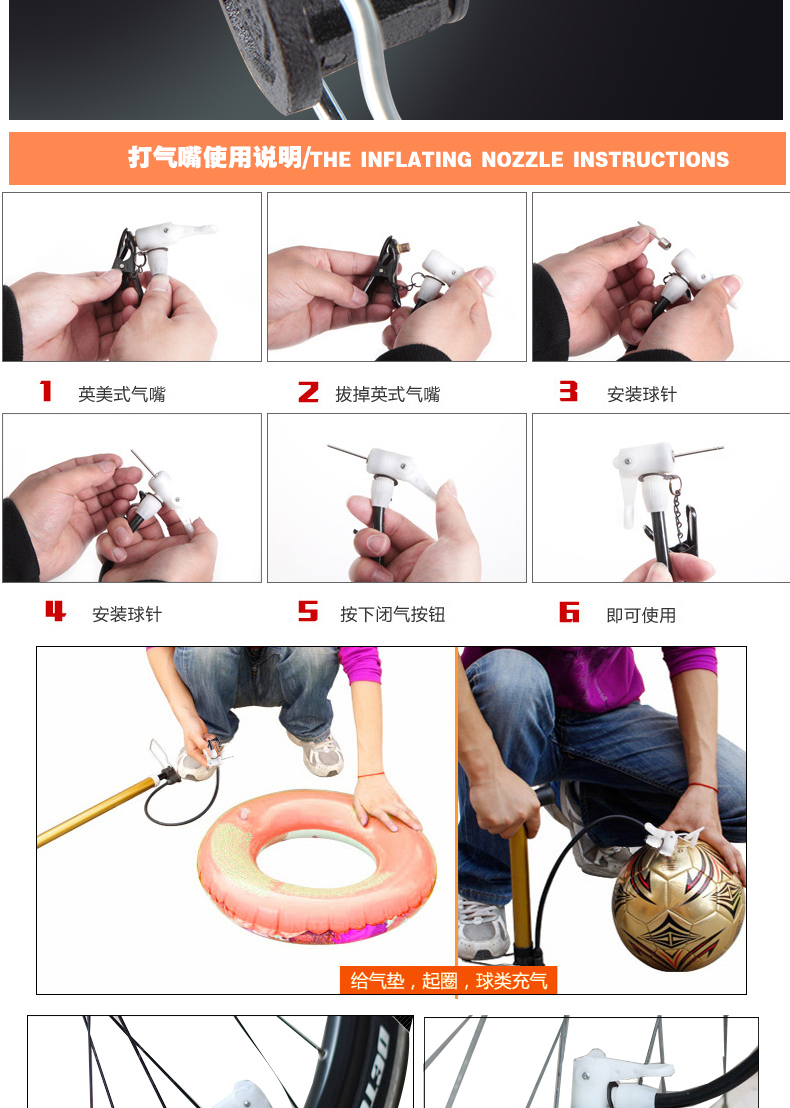 打气嘴使用说明/THE INFLATING NOZZLE INSTRUCTIONS

1 英美式气嘴

2 拔掉英式气嘴

3 安装球针

4 安装球针

5 按下闭气按钮

6 即可使用

给气垫，起圈，球类充气