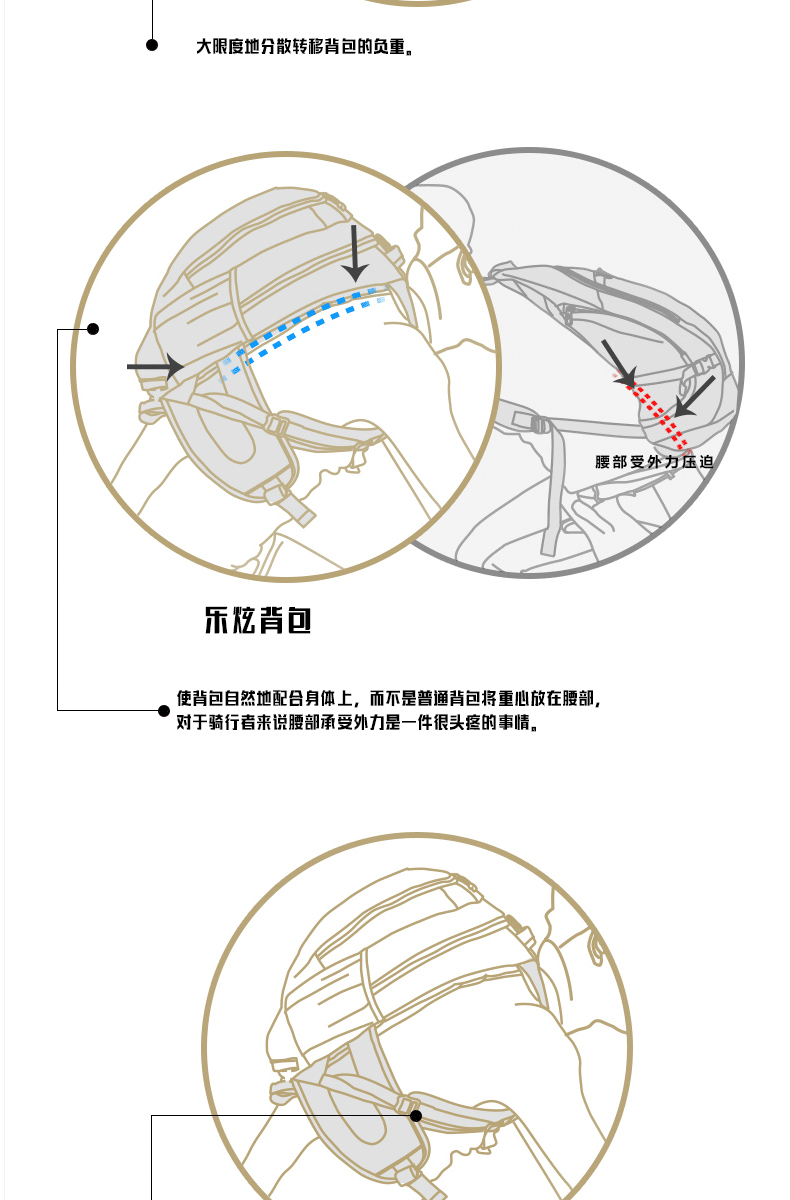 大限度地分散转移背包的负重。

腰部受外力压迫

乐炫背包

使背包自然地配合身体上，而不是普通背包将重心放在腰部，对于骑行者来说腰部承受外力是一件很头疼的事情。