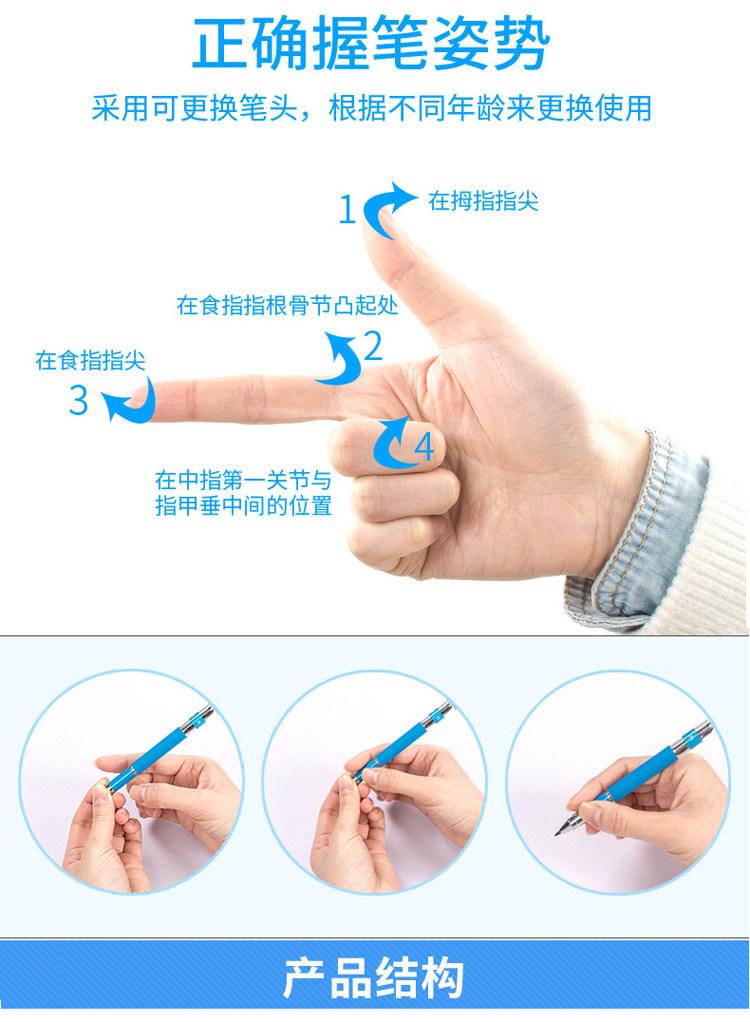 正确握笔姿势

采用可更换笔头，根据不同年龄来更换使用

1 在拇指指尖

在食指指根骨节凸起处

2

在食指指尖

3

4

在中指第一关节与指甲垂中间的位置

产品结构