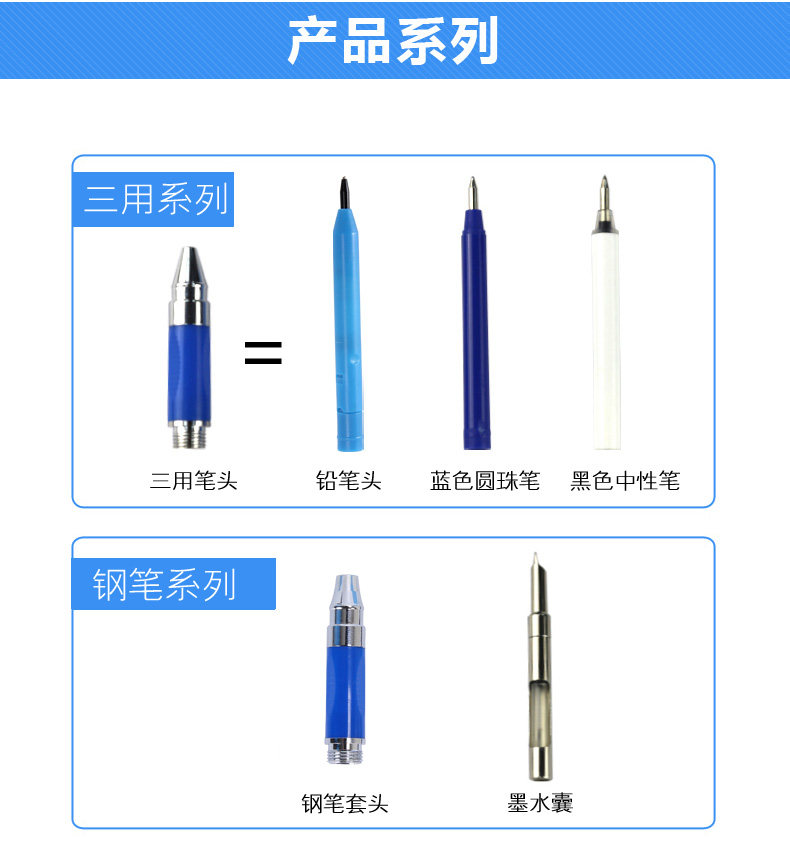 产品系列

三用系列

=

三用笔头 铅笔头 蓝色圆珠笔 黑色中性笔

钢笔系列

钢笔套头 墨水囊