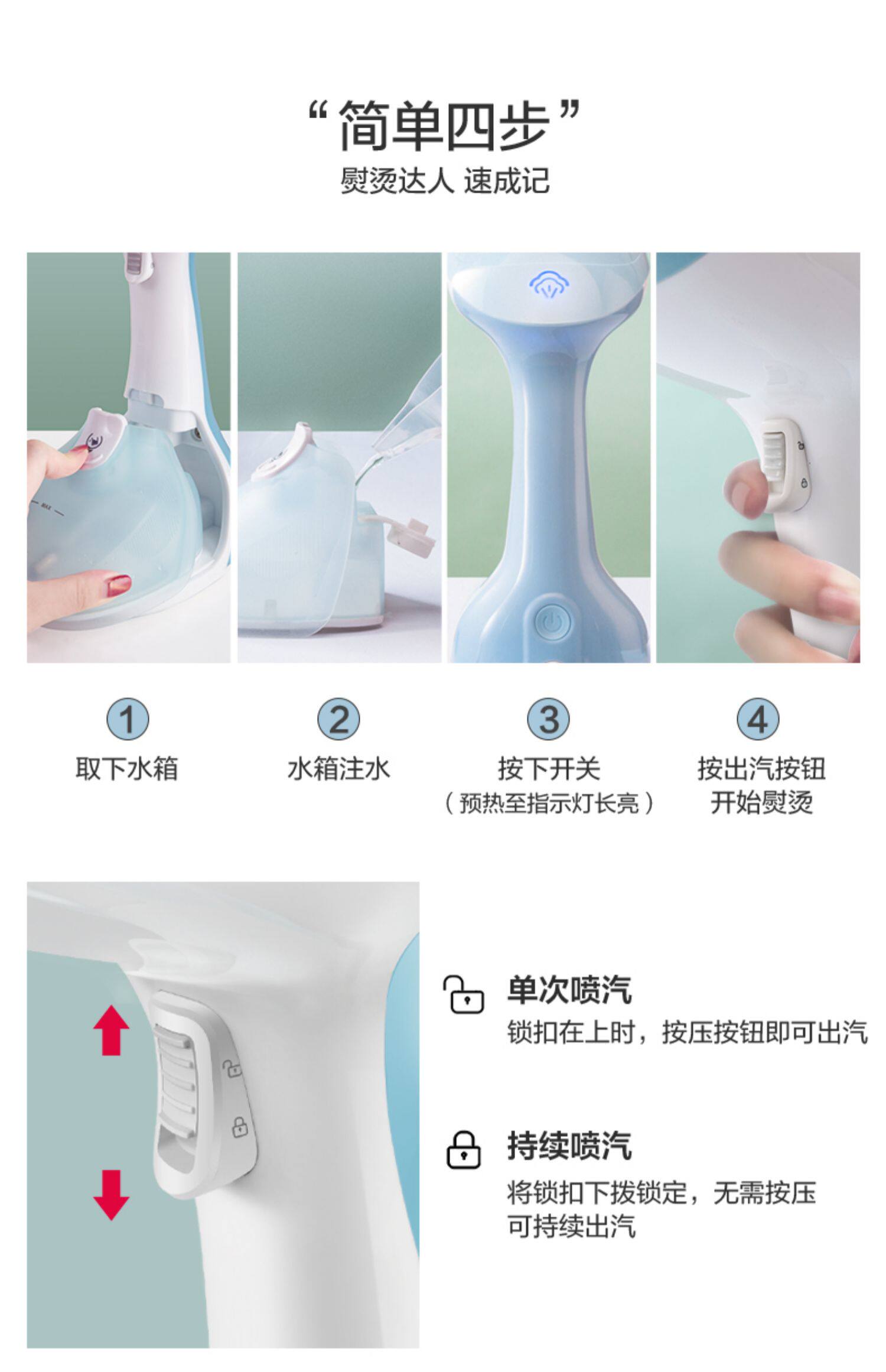 “简单四步”
熨烫达人 速成记

MAX

1
取下水箱

2
水箱注水

3
按下开关
（预热至指示灯长亮）

4
按出汽按钮
开始熨烫

单次喷汽
锁扣在上时，按压按钮即可出汽

持续喷汽
将锁扣下拨锁定，无需按压可持续出汽