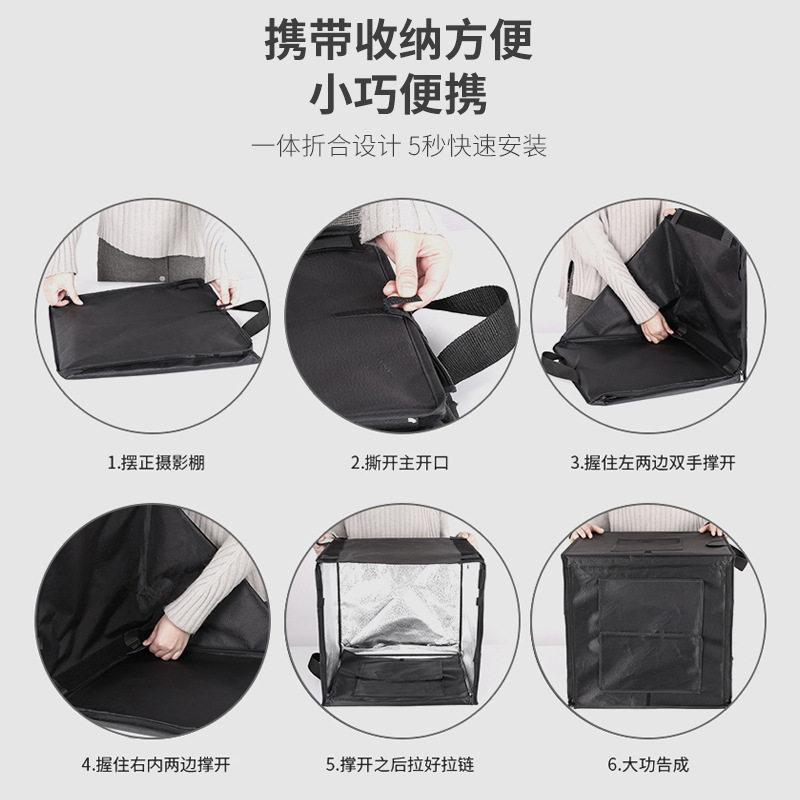 携带收纳方便
小巧便携

一体折合设计 5秒快速安装

1.摆正摄影棚

2.撕开主开口

3.握住左两边双手撑开

4.握住右内两边撑开

5.撑开之后拉好拉链

6.大功告成