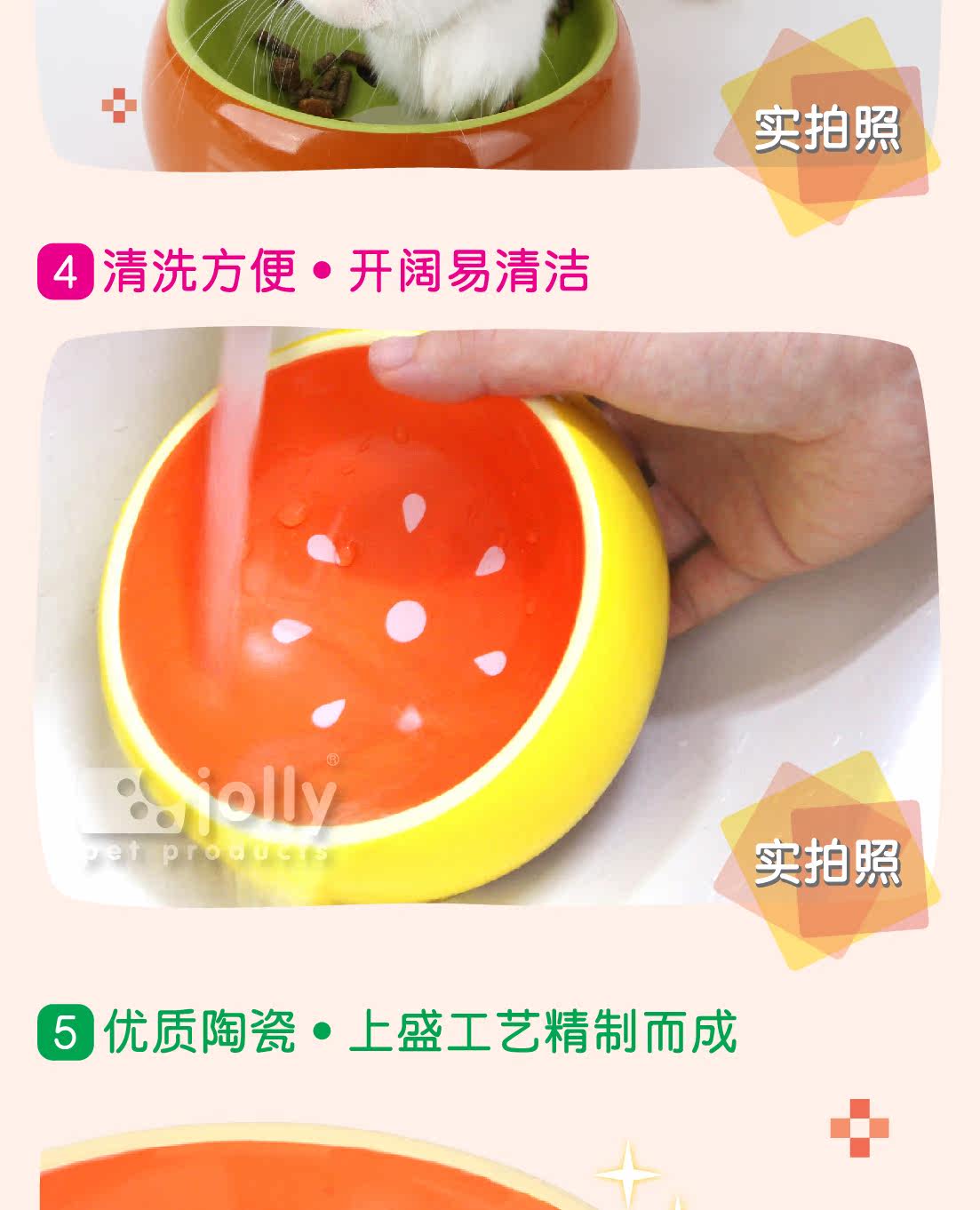 实拍照

4 清洗方便 • 开阔易清洁

jolly®
pet products

实拍照

5 优质陶瓷 • 上盛工艺精制而成