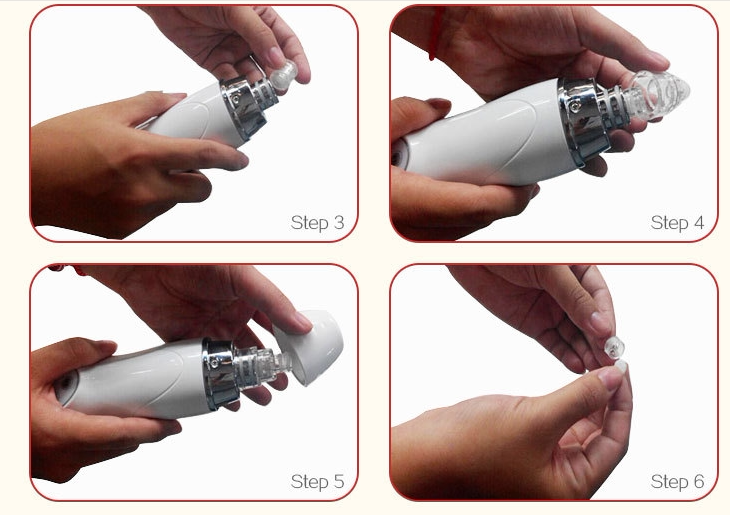 Step 3

Step 4

Step 5

Step 6