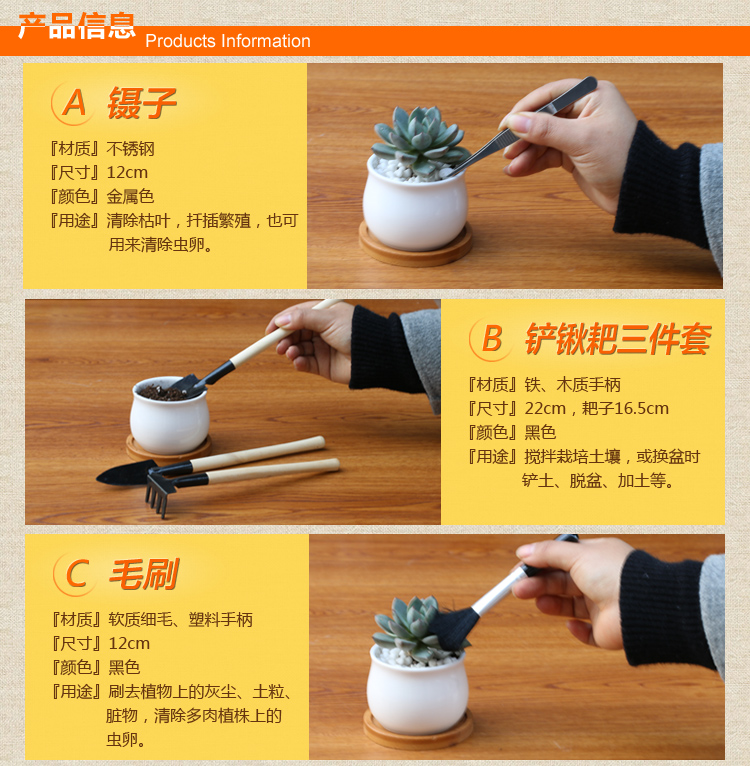 产品信息 Products Information

A 镊子

『材质』不锈钢
『尺寸』12cm
『颜色』金属色
『用途』清除枯叶，扦插繁殖，也可用来清除虫卵。

B 铲锹耙三件套

『材质』铁、木质手柄
『尺寸』22cm，耙子16.5cm
『颜色』黑色
『用途』搅拌栽培土壤，或换盆时铲土、脱盆、加土等。

C 毛刷

『材质』软质细毛、塑料手柄
『尺寸』12cm
『颜色』黑色
『用途』刷去植物上的灰尘、土粒、脏物，清除多肉植株上的虫卵。