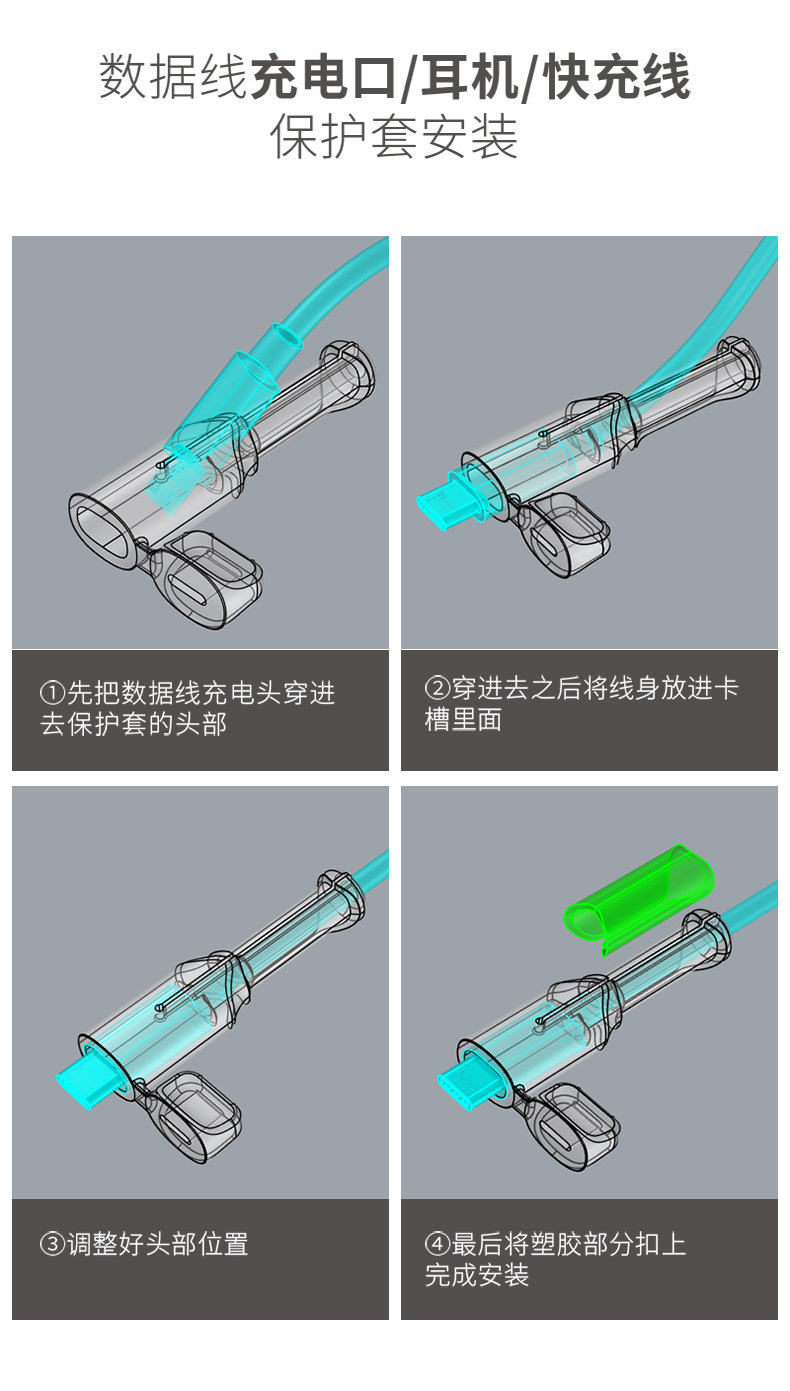 数据线充电口/耳机/快充线
保护套安装

①先把数据线充电头穿进去保护套的头部

②穿进去之后将线身放进卡槽里面

③调整好头部位置

④最后将塑胶部分扣上完成安装