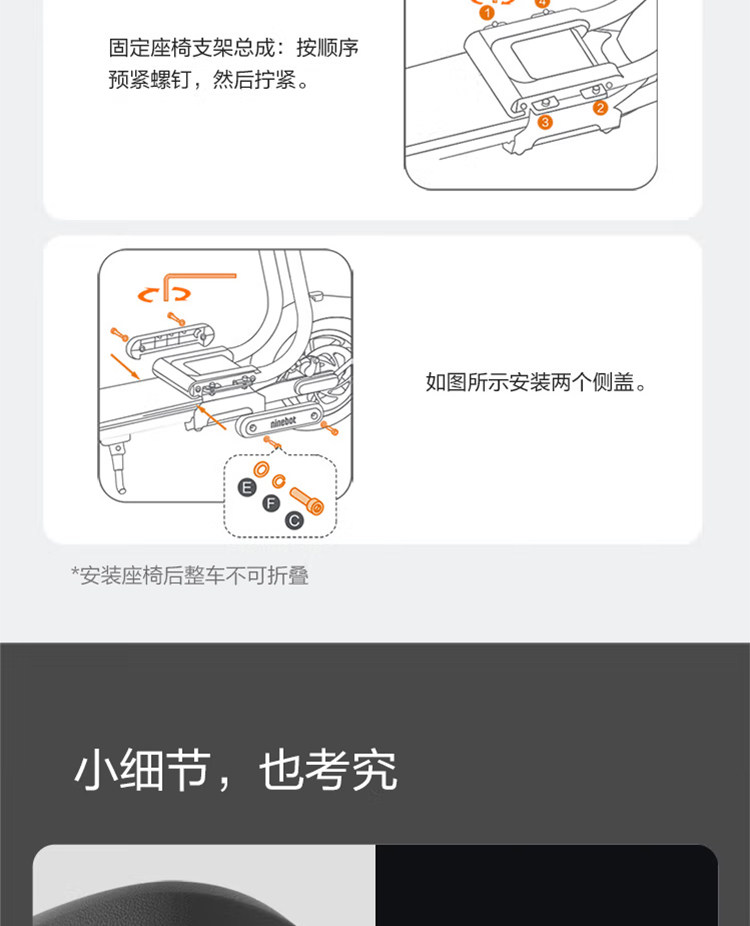 固定座椅支架总成：按顺序预紧螺钉，然后拧紧。

1
4
3
2

ninebot
E
F
C

如图所示安装两个侧盖。

*安装座椅后整车不可折叠

小细节，也考究