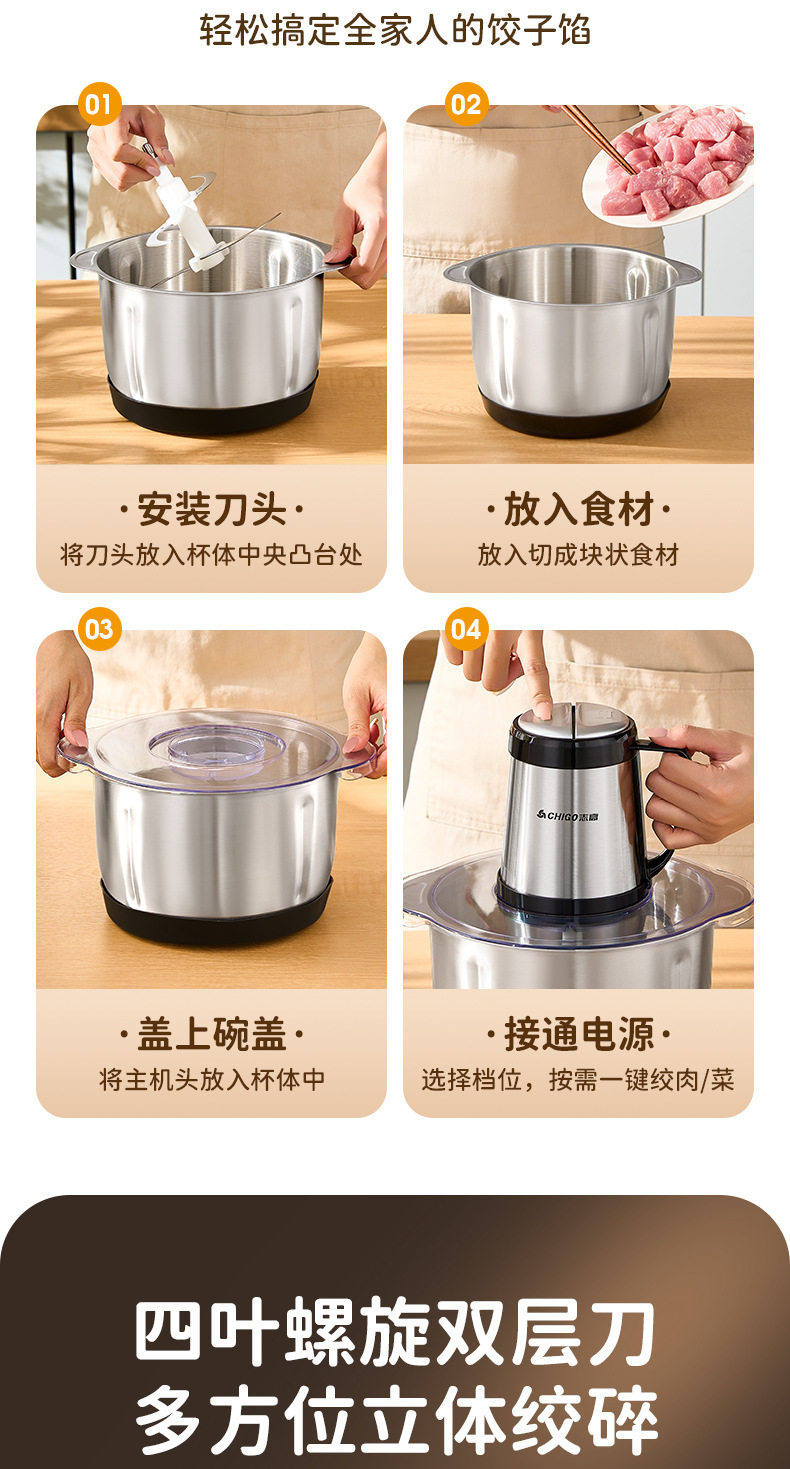 轻松搞定全家人的饺子馅

01

·安装刀头·
将刀头放入杯体中央凸台处

02

·放入食材·
放入切成块状食材

03

·盖上碗盖·
将主机头放入杯体中

04

CHIGO志高

·接通电源·
选择档位，按需一键绞肉/菜

四叶螺旋双层刀
多方位立体绞碎