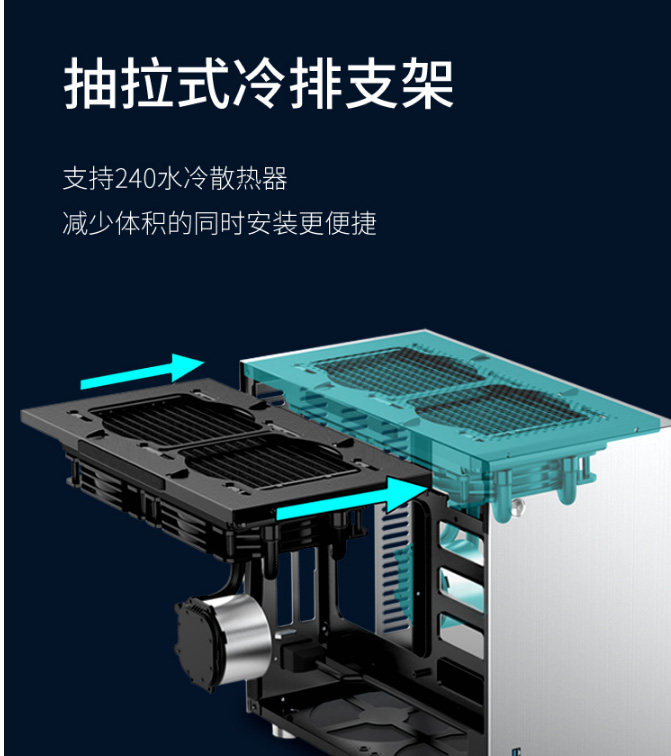 抽拉式冷排支架

支持240水冷散热器
减少体积的同时安装更便捷