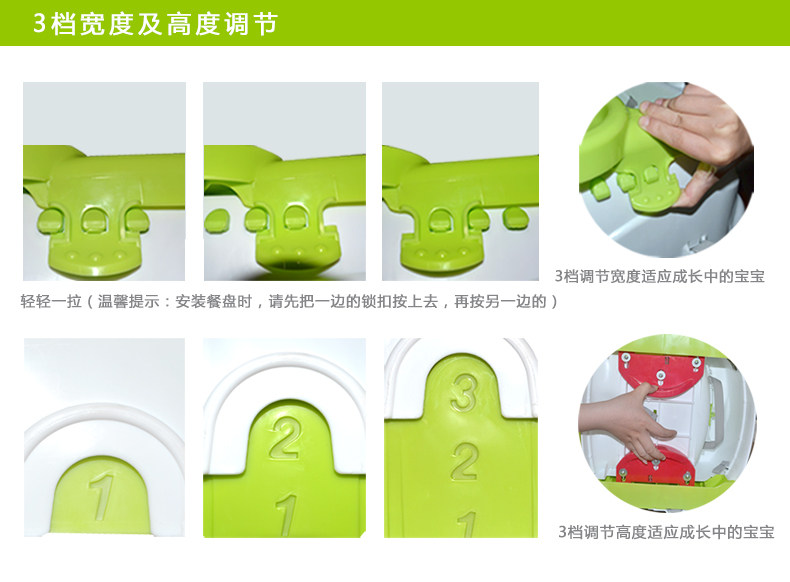 3档宽度及高度调节

3档调节宽度适应成长中的宝宝

轻轻一拉（温馨提示：安装餐盘时，请先把一边的锁扣按上去，再按另一边的）

1

2
1

3
2
1

3档调节高度适应成长中的宝宝