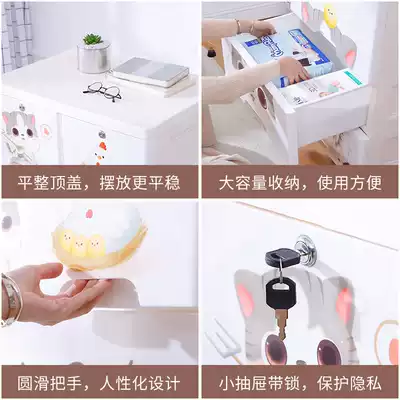 平整顶盖，摆放更平稳

大容量收纳，使用方便

圆滑把手，人性化设计

小抽屉带锁，保护隐私