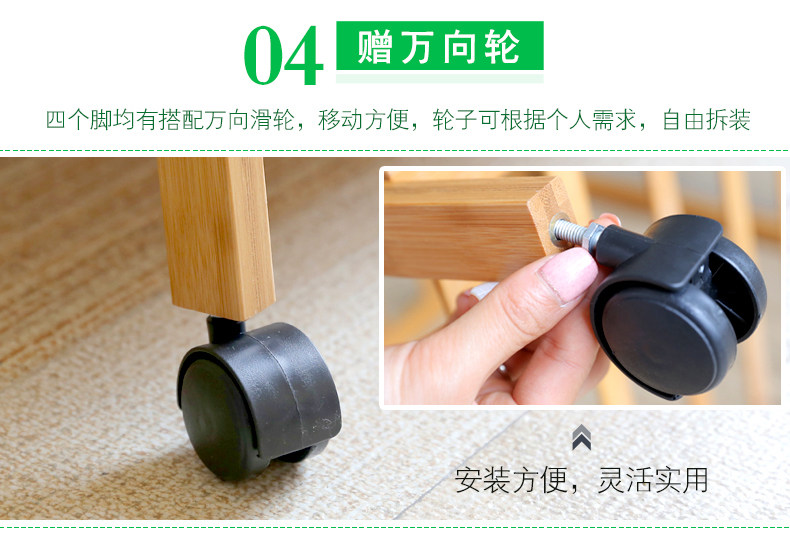 04 赠万向轮

四个脚均有搭配万向滑轮，移动方便，轮子可根据个人需求，自由拆装

安装方便，灵活实用