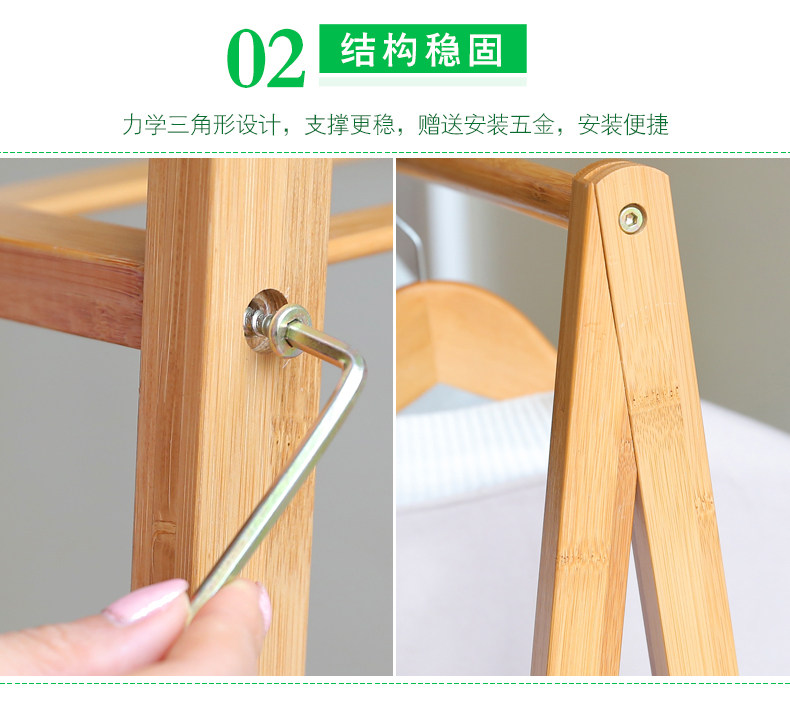 02 结构稳固

力学三角形设计，支撑更稳，赠送安装五金，安装便捷