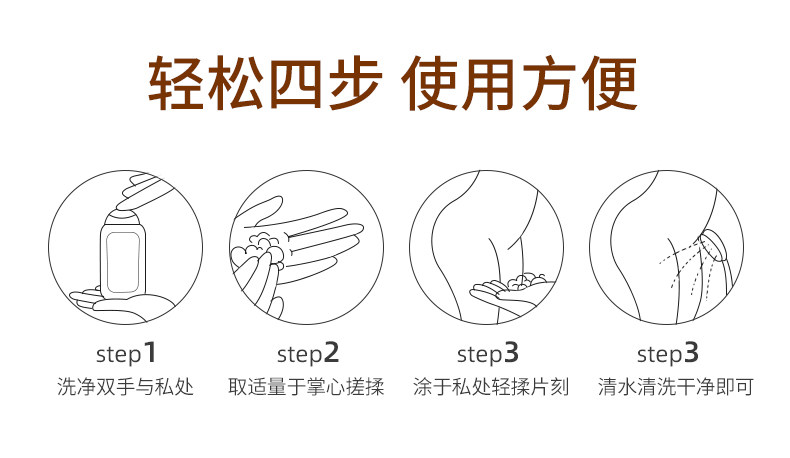 轻松四步 使用方便

step1
洗净双手与私处

step2
取适量于掌心搓揉

step3
涂于私处轻揉片刻

step3
清水清洗干净即可