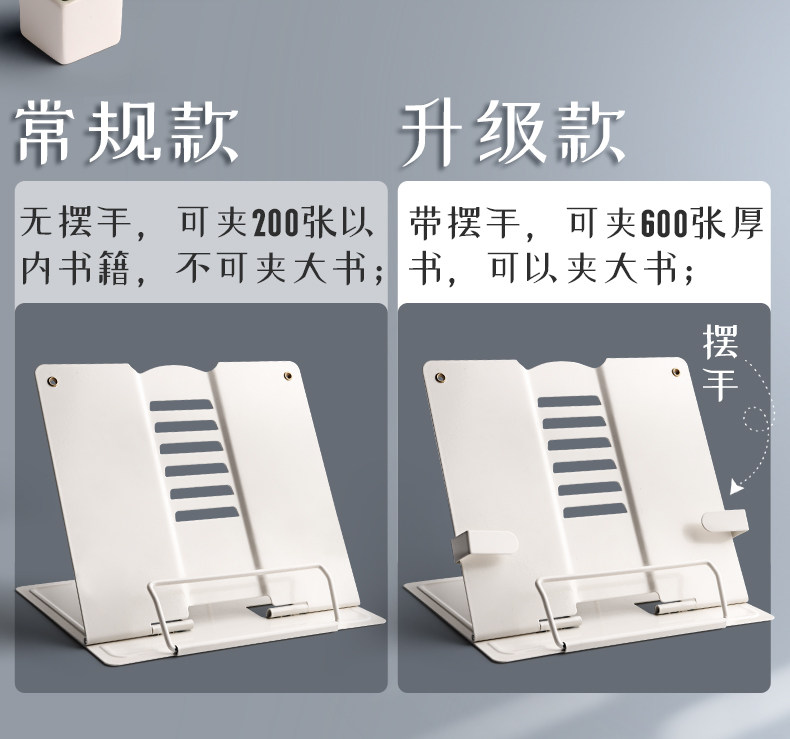 常规款

无摆手，可夹200张以内书籍，不可夹大书；

升级款

带摆手，可夹600张厚书，可以夹大书；

摆手