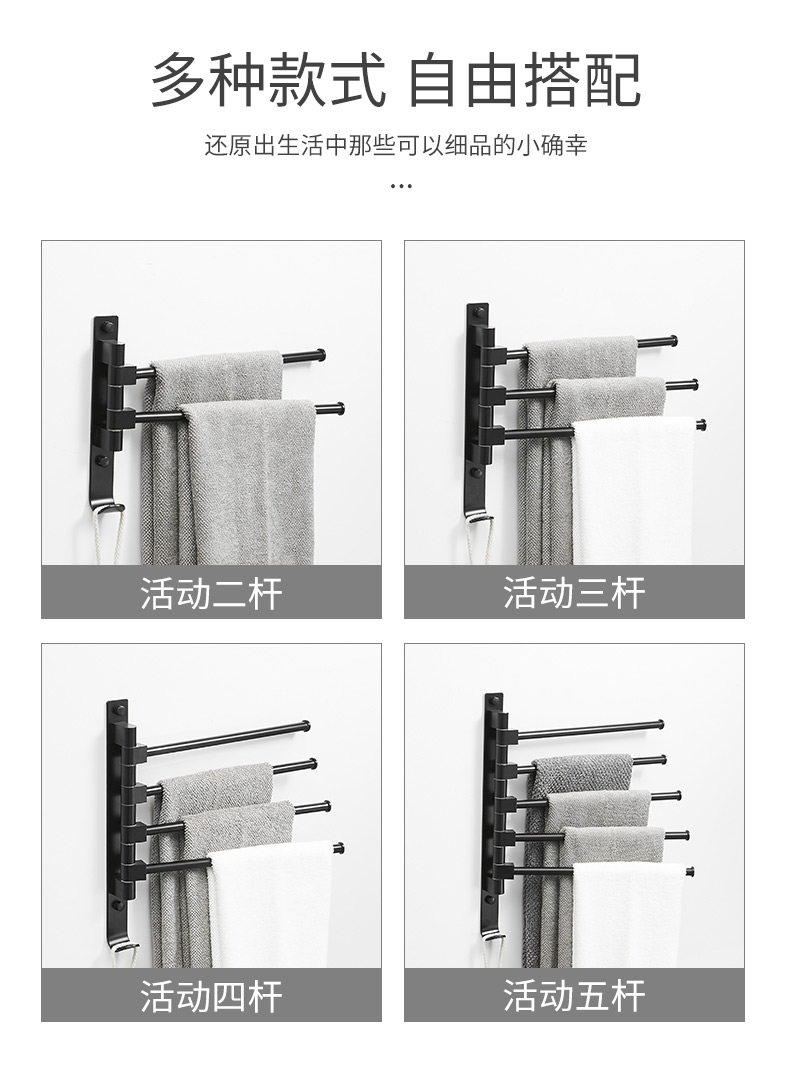 多种款式 自由搭配

还原出生活中那些可以细品的小确幸

...

活动二杆

活动三杆

活动四杆

活动五杆