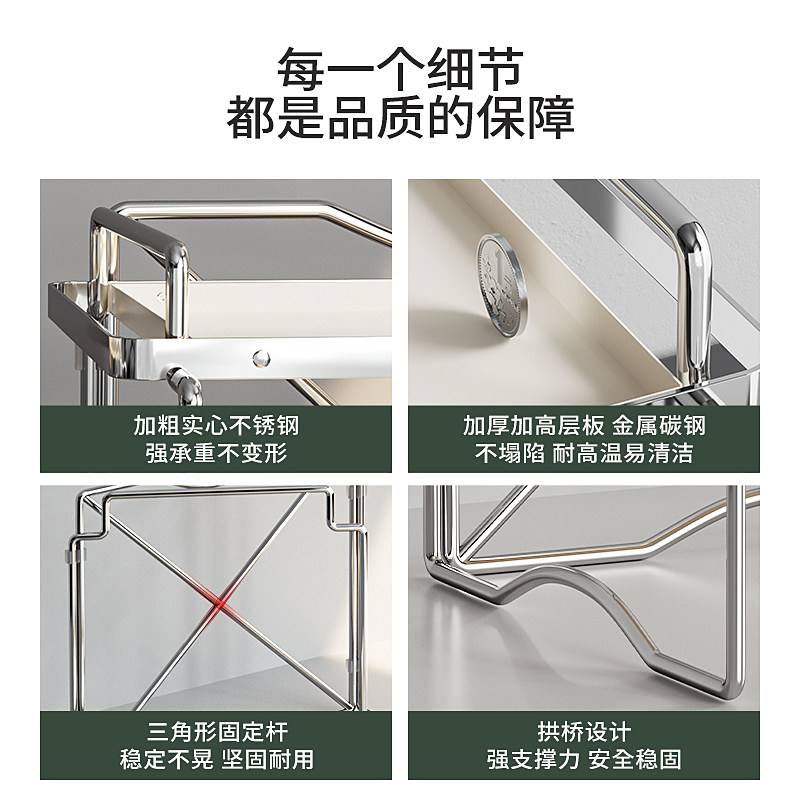 每一个细节
都是品质的保障

加粗实心不锈钢
强承重不变形

加厚加高层板 金属碳钢
不塌陷 耐高温易清洁

三角形固定杆
稳定不晃 坚固耐用

拱桥设计
强支撑力 安全稳固