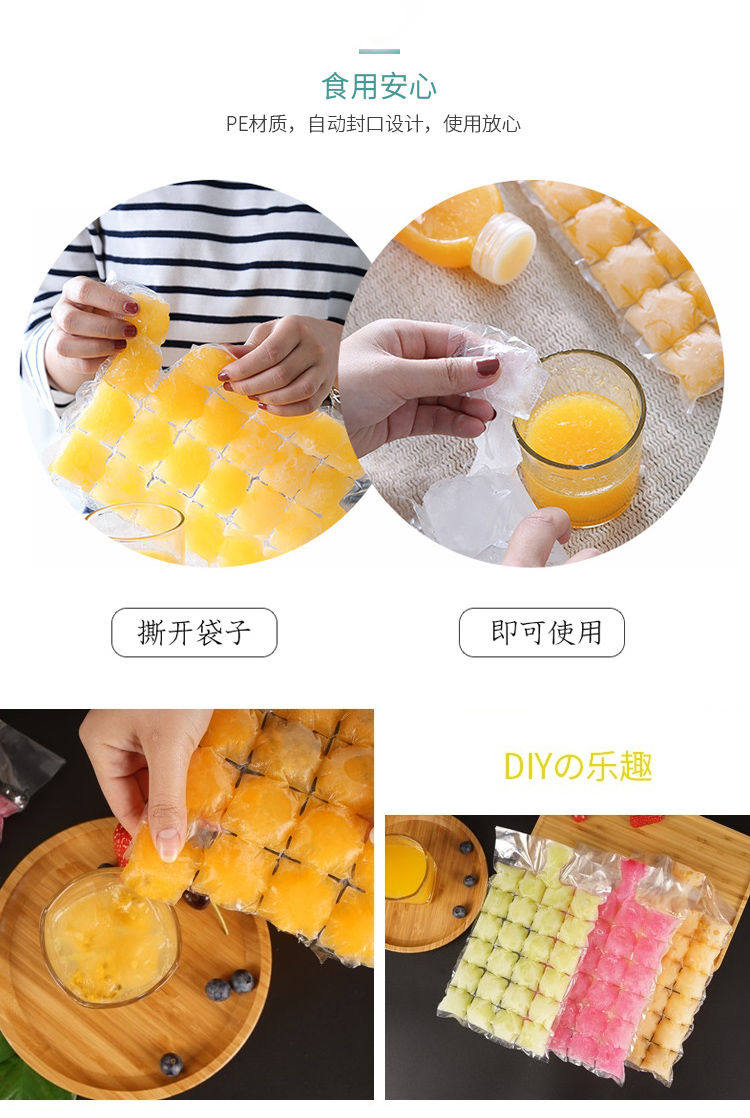 食用安心

PE材质，自动封口设计，使用放心

撕开袋子

即可使用

DIYの乐趣