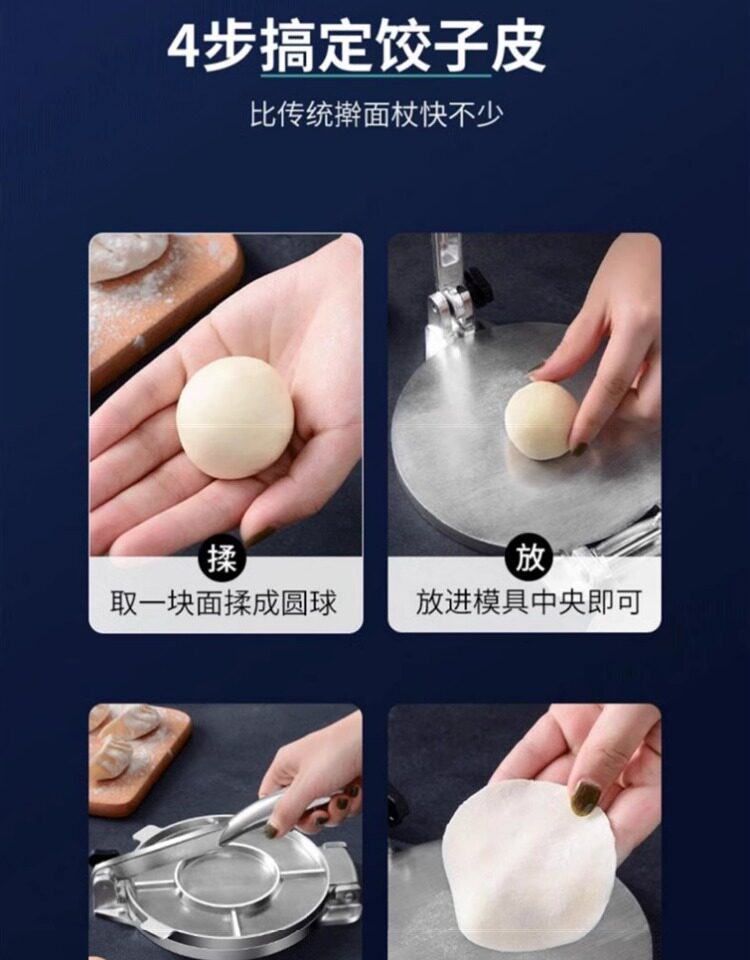 4步搞定饺子皮

比传统擀面杖快不少

揉
取一块面揉成圆球

放
放进模具中央即可