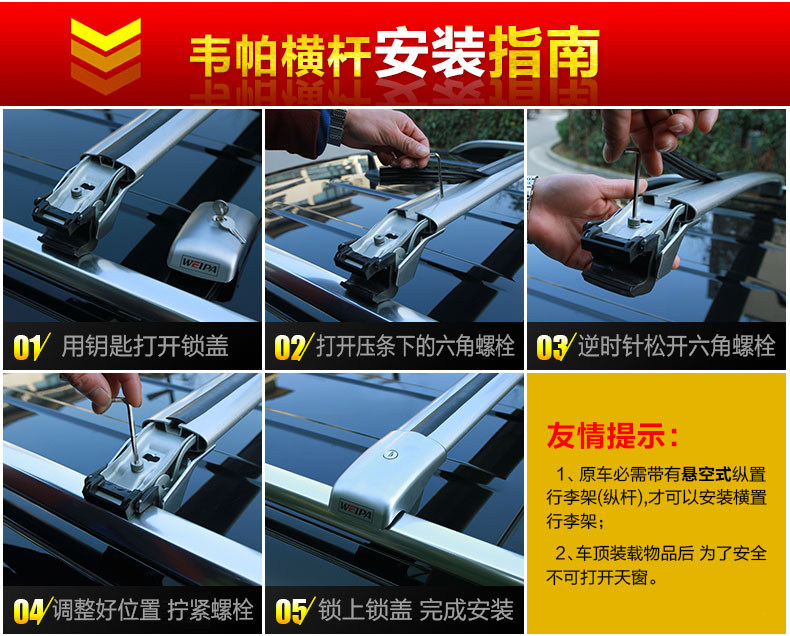 韦帕横杆安装指南

WEIPA

01 用钥匙打开锁盖

02 打开压条下的六角螺栓

03 逆时针松开六角螺栓

04 调整好位置 拧紧螺栓

WEIPA

05 锁上锁盖 完成安装

友情提示:

1、原车必需带有悬空式纵置行李架(纵杆),才可以安装横置行李架;

2、车顶装载物品后 为了安全不可打开天窗。