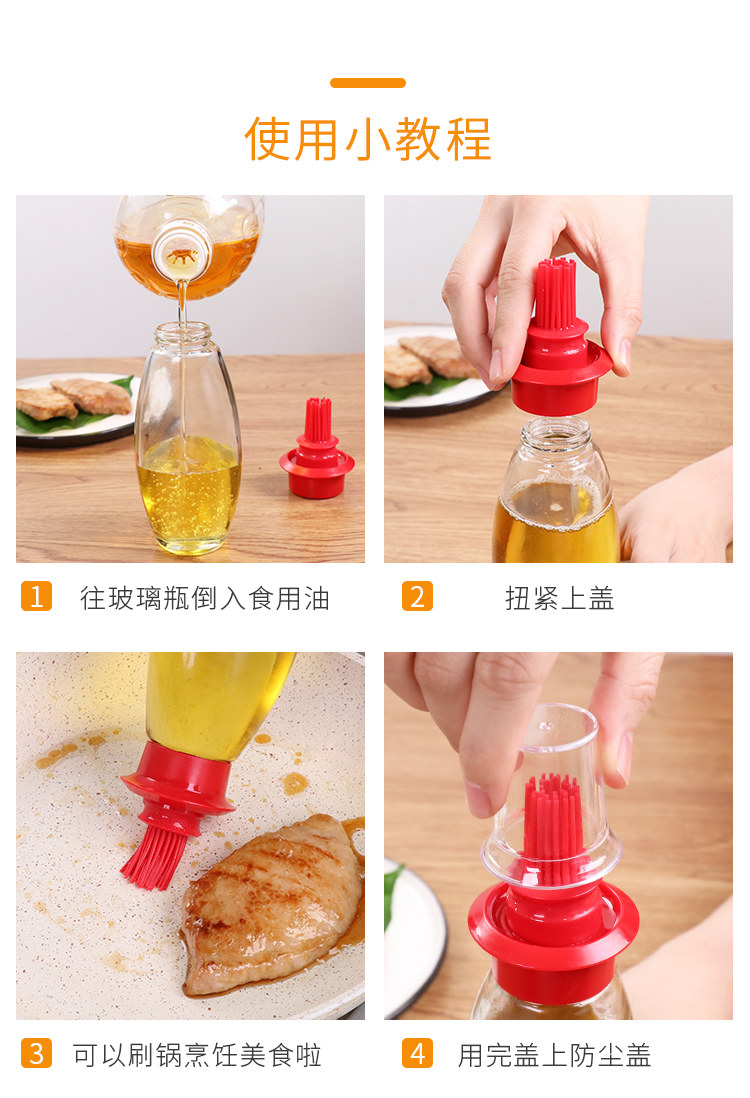 使用小教程

1 往玻璃瓶倒入食用油

2 扭紧上盖

3 可以刷锅烹饪美食啦

4 用完盖上防尘盖