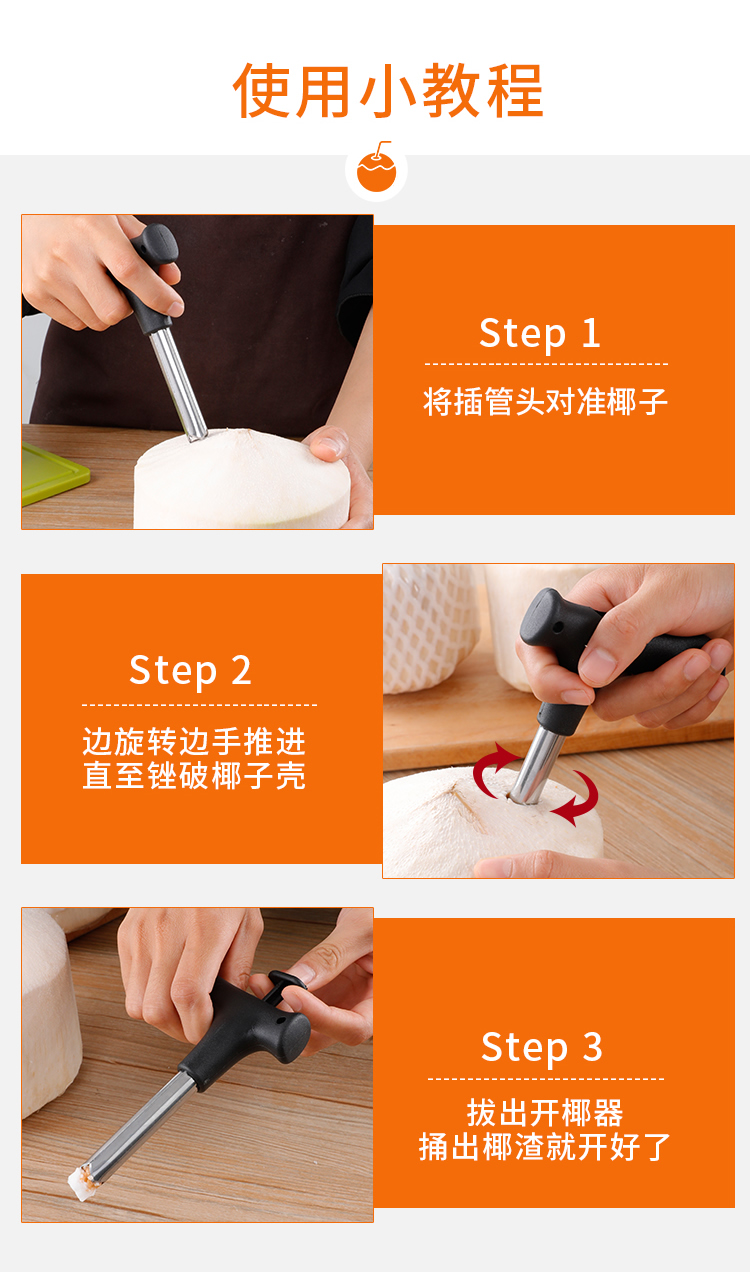 使用小教程

Step 1

将插管头对准椰子

Step 2

边旋转边手推进
直至锉破椰子壳

Step 3

拔出开椰器
捅出椰渣就开好了