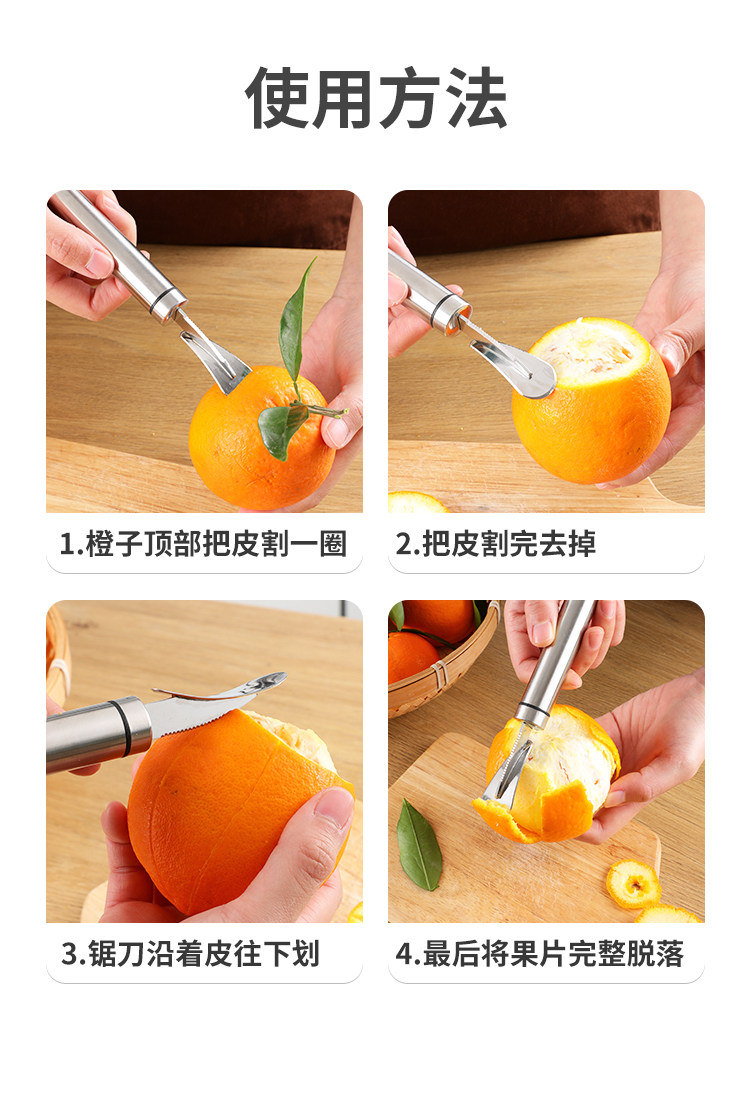 使用方法

1.橙子顶部把皮割一圈

2.把皮割完去掉

3.锯刀沿着皮往下划

4.最后将果片完整脱落