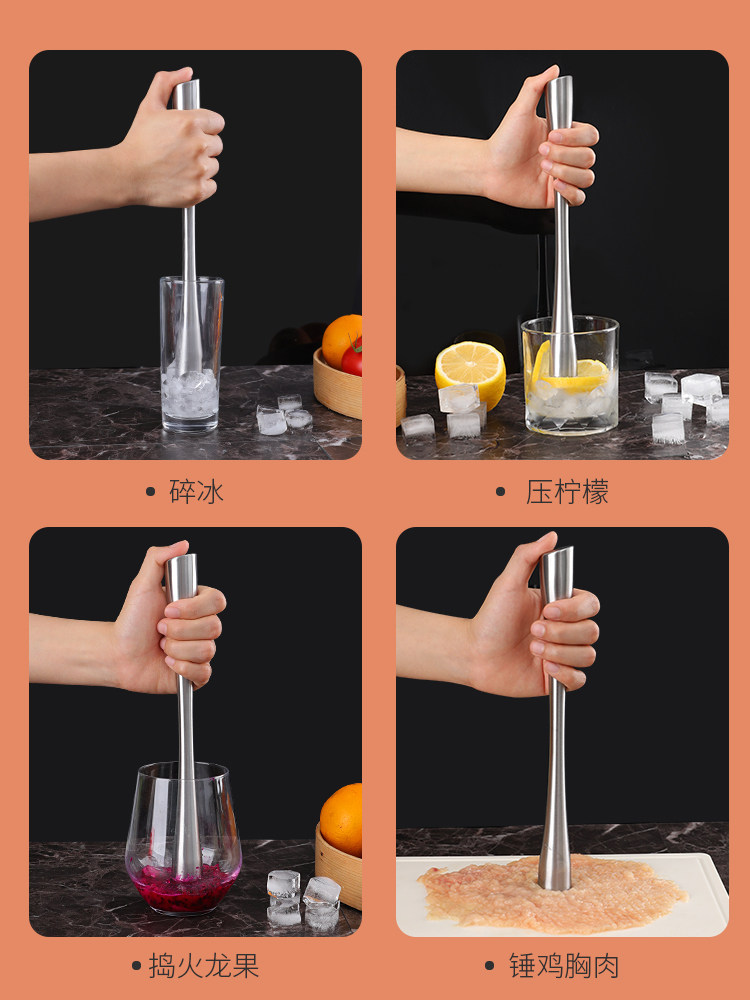 • 碎冰

• 压柠檬

• 捣火龙果

• 锤鸡胸肉