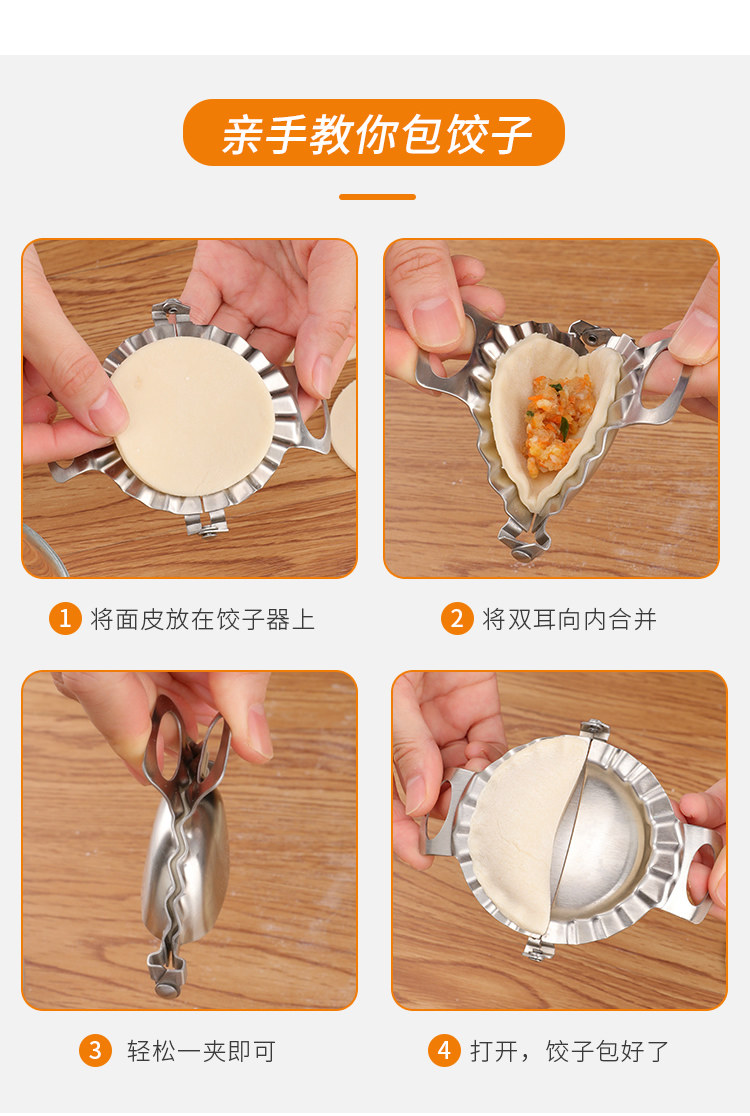 亲手教你包饺子

1 将面皮放在饺子器上

2 将双耳向内合并

3 轻松一夹即可

4 打开，饺子包好了