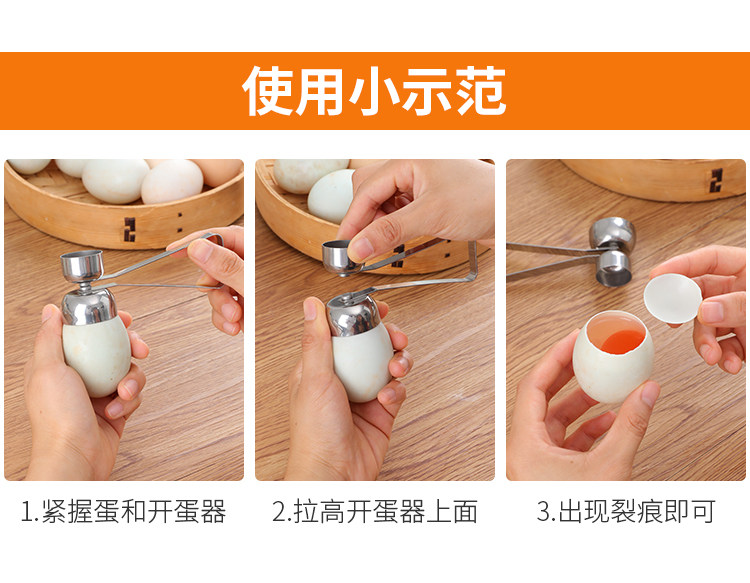 使用小示范

1.紧握蛋和开蛋器

2.拉高开蛋器上面

3.出现裂痕即可