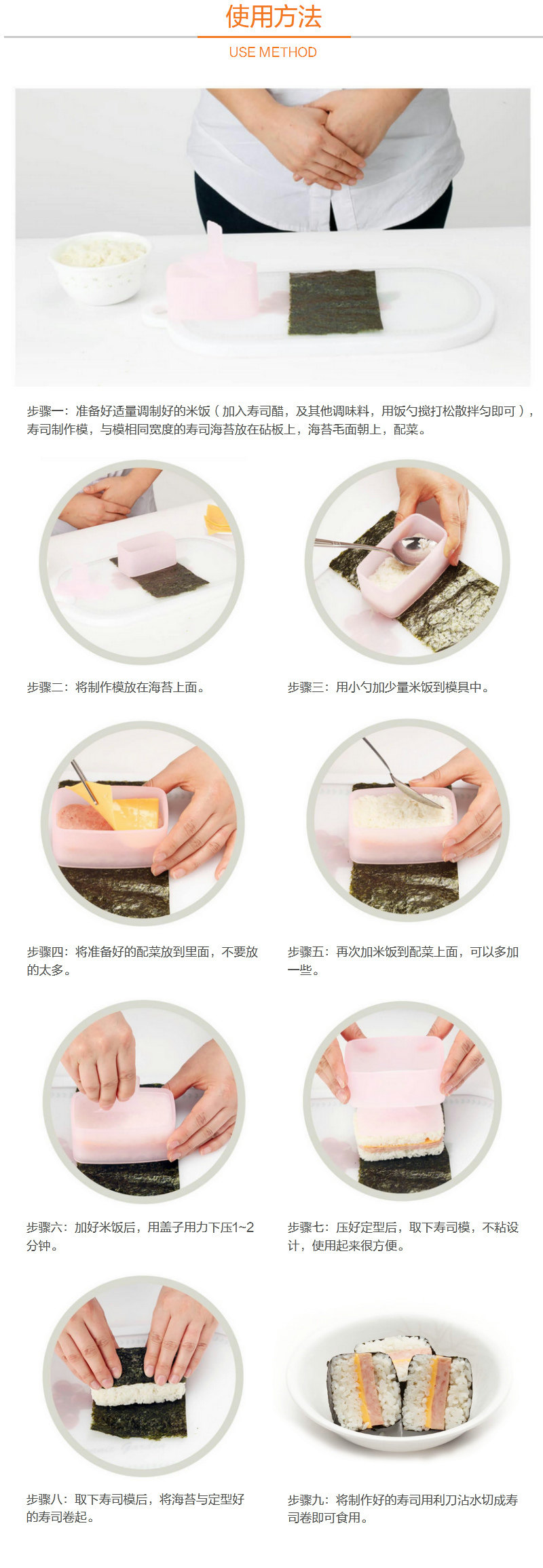 使用方法

USE METHOD

步骤一：准备好适量调制好的米饭（加入寿司醋，及其他调味料，用饭勺搅打松散拌匀即可），寿司制作模，与模相同宽度的寿司海苔放在砧板上，海苔毛面朝上，配菜。

步骤二：将制作模放在海苔上面。

步骤三：用小勺加少量米饭到模具中。

步骤四：将准备好的配菜放到里面，不要放的太多。

步骤五：再次加米饭到配菜上面，可以多加一些。

步骤六：加好米饭后，用盖子用力下压1~2分钟。

步骤七：压好定型后，取下寿司模，不粘设计，使用起来很方便。

步骤八：取下寿司模后，将海苔与定型好的寿司卷起。

步骤九：将制作好的寿司用利刀沾水切成寿司卷即可食用。