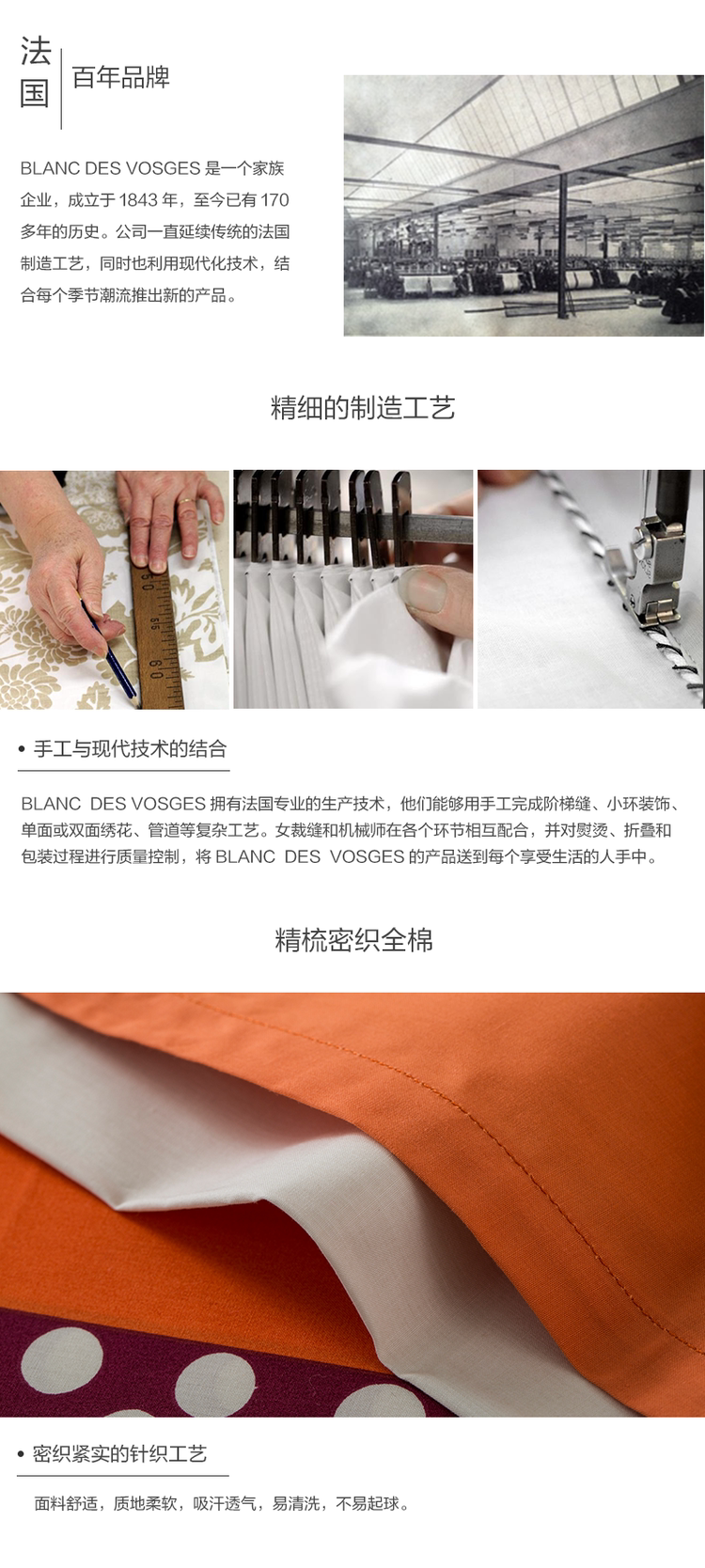 法国

百年品牌

BLANC DES VOSGES 是一个家族企业，成立于 1843 年，至今已有 170 多年的历史。公司一直延续传统的法国制造工艺，同时也利用现代化技术，结合每个季节潮流推出新的产品。

精细的制造工艺

• 手工与现代技术的结合

BLANC DES VOSGES 拥有法国专业的生产技术，他们能够用手工完成阶梯缝、小环装饰、单面或双面绣花、管道等复杂工艺。女裁缝和机械师在各个环节相互配合，并对熨烫、折叠和包装过程进行质量控制，将 BLANC DES VOSGES 的产品送到每个享受生活的人手中。

精梳密织全棉

• 密织紧实的针织工艺

面料舒适，质地柔软，吸汗透气，易清洗，不易起球。