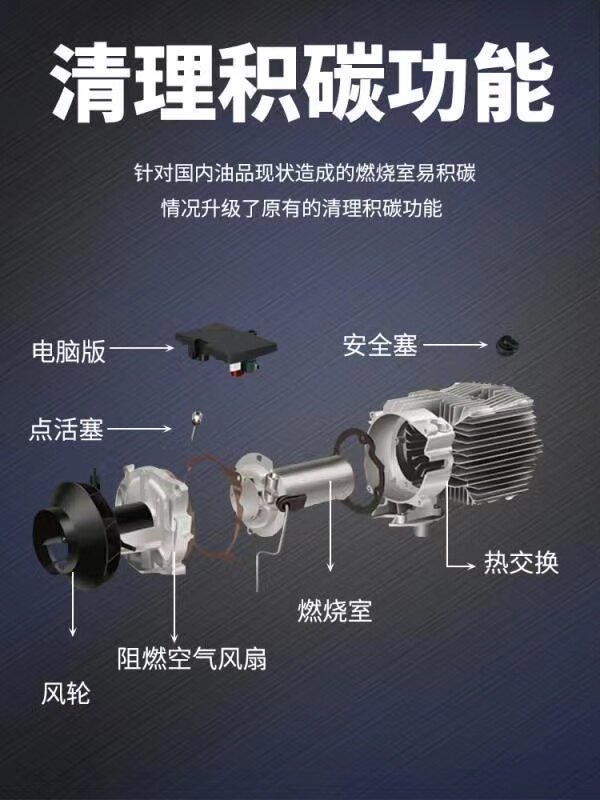 清理积碳功能

针对国内油品现状造成的燃烧室易积碳
情况升级了原有的清理积碳功能

电脑版

安全塞

点活塞

热交换

燃烧室

阻燃空气风扇

风轮