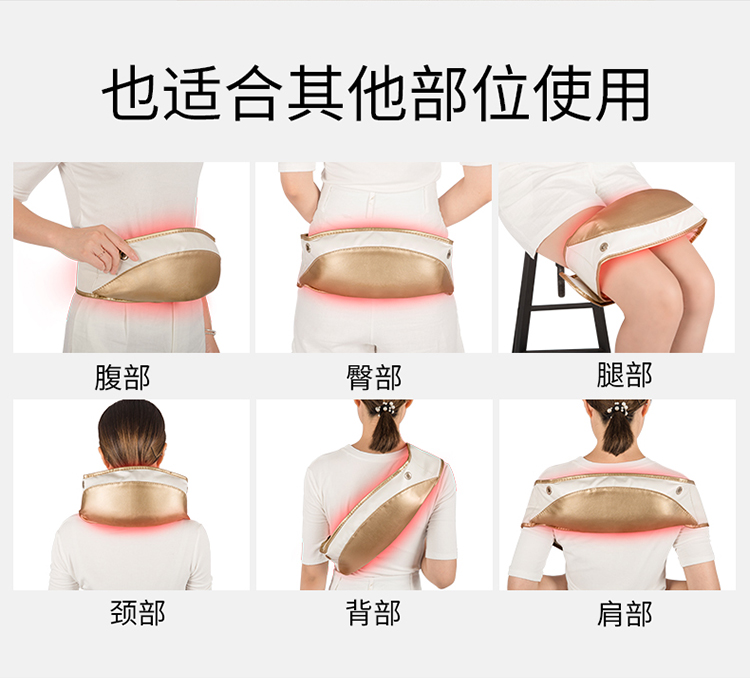 也适合其他部位使用

腹部

臀部

腿部

颈部

背部

肩部