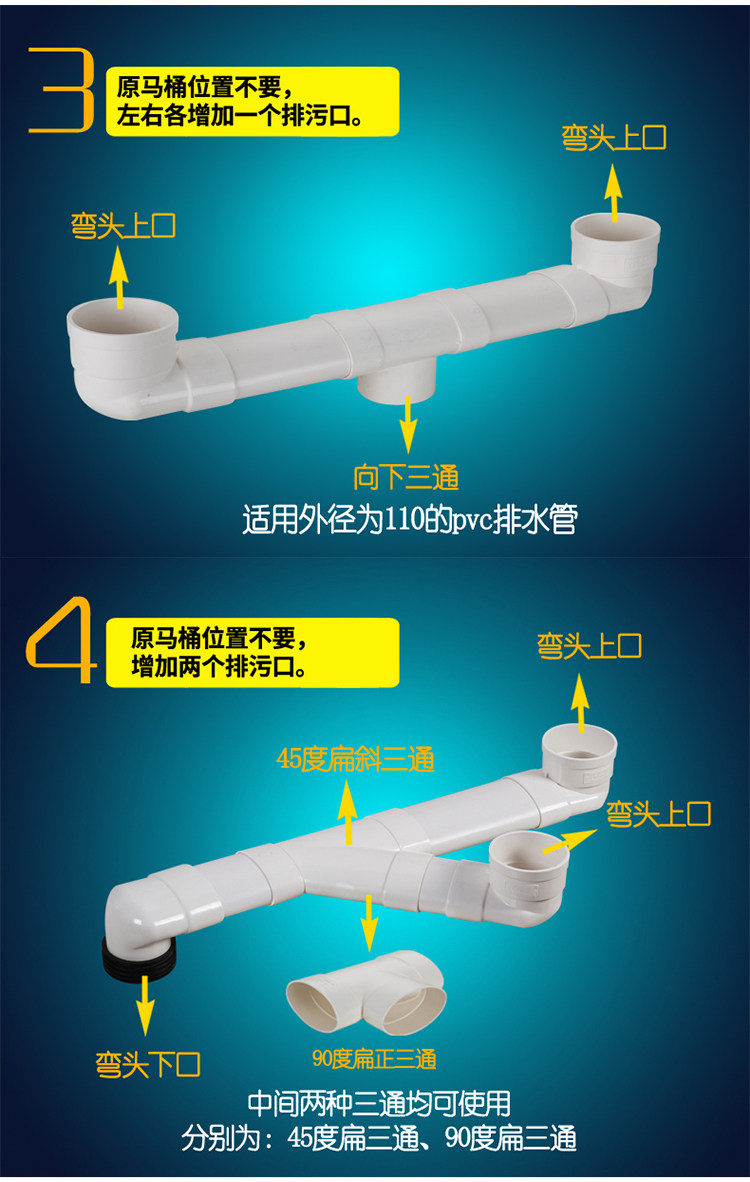 3

原马桶位置不要，
左右各增加一个排污口。

弯头上口

弯头上口

向下三通

适用外径为110的pvc排水管

4

原马桶位置不要，
增加两个排污口。

弯头上口

45度扁斜三通

弯头上口

弯头下口

90度扁正三通

中间两种三通均可使用
分别为：45度扁三通、90度扁三通