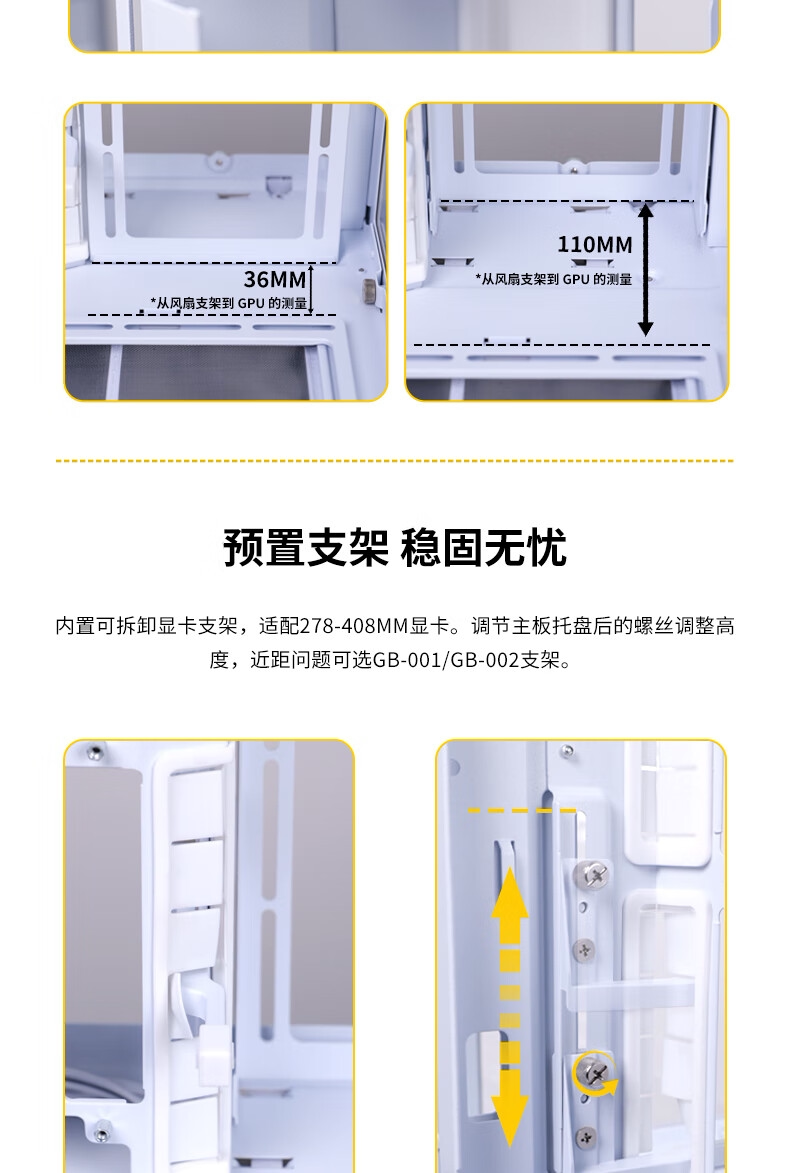 36MM
*从风扇支架到 GPU 的测量

110MM
*从风扇支架到 GPU 的测量

预置支架 稳固无忧

内置可拆卸显卡支架，适配278-408MM显卡。调节主板托盘后的螺丝调整高度，近距问题可选GB-001/GB-002支架。